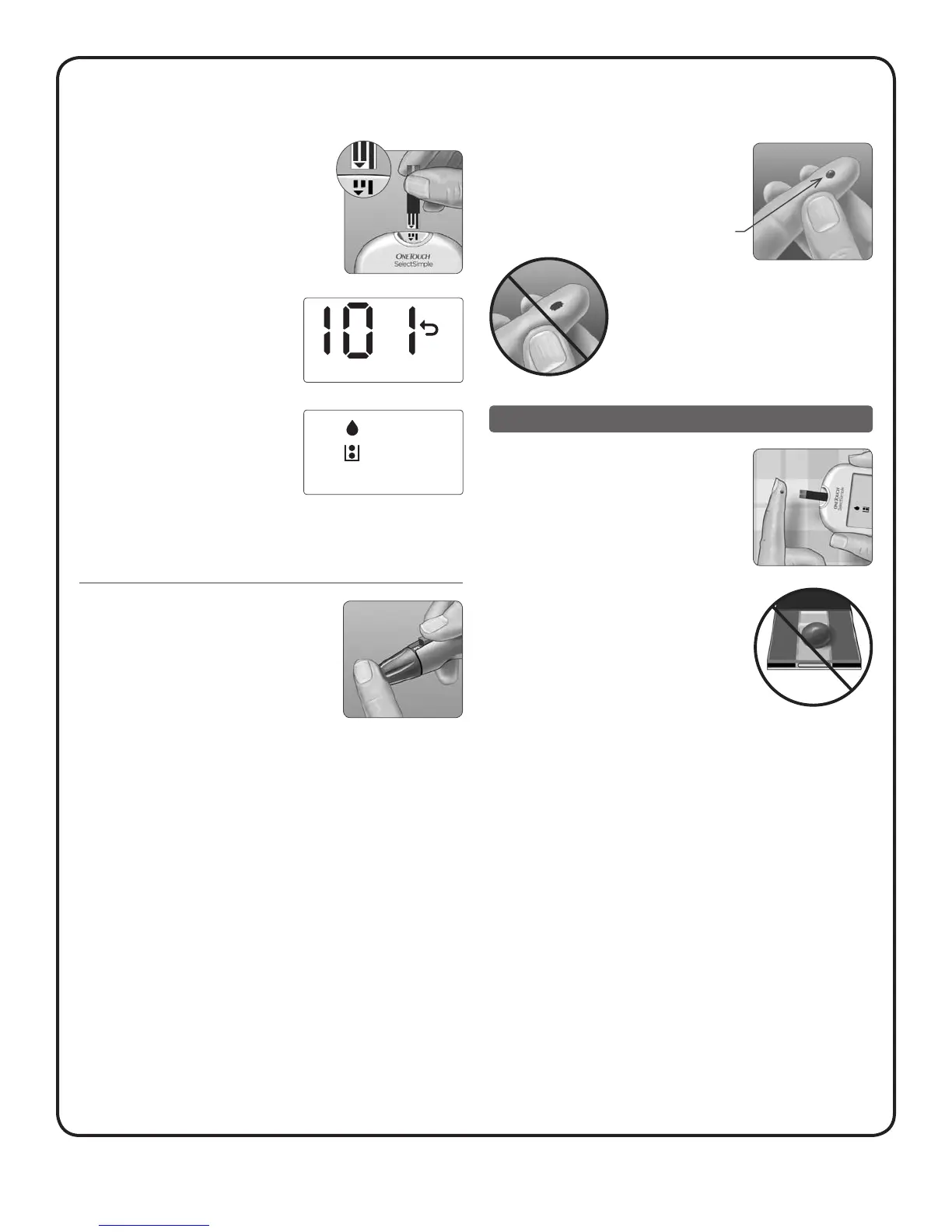 ONETOUCH SelectSimple

101

ONETOUCH SelectSimple