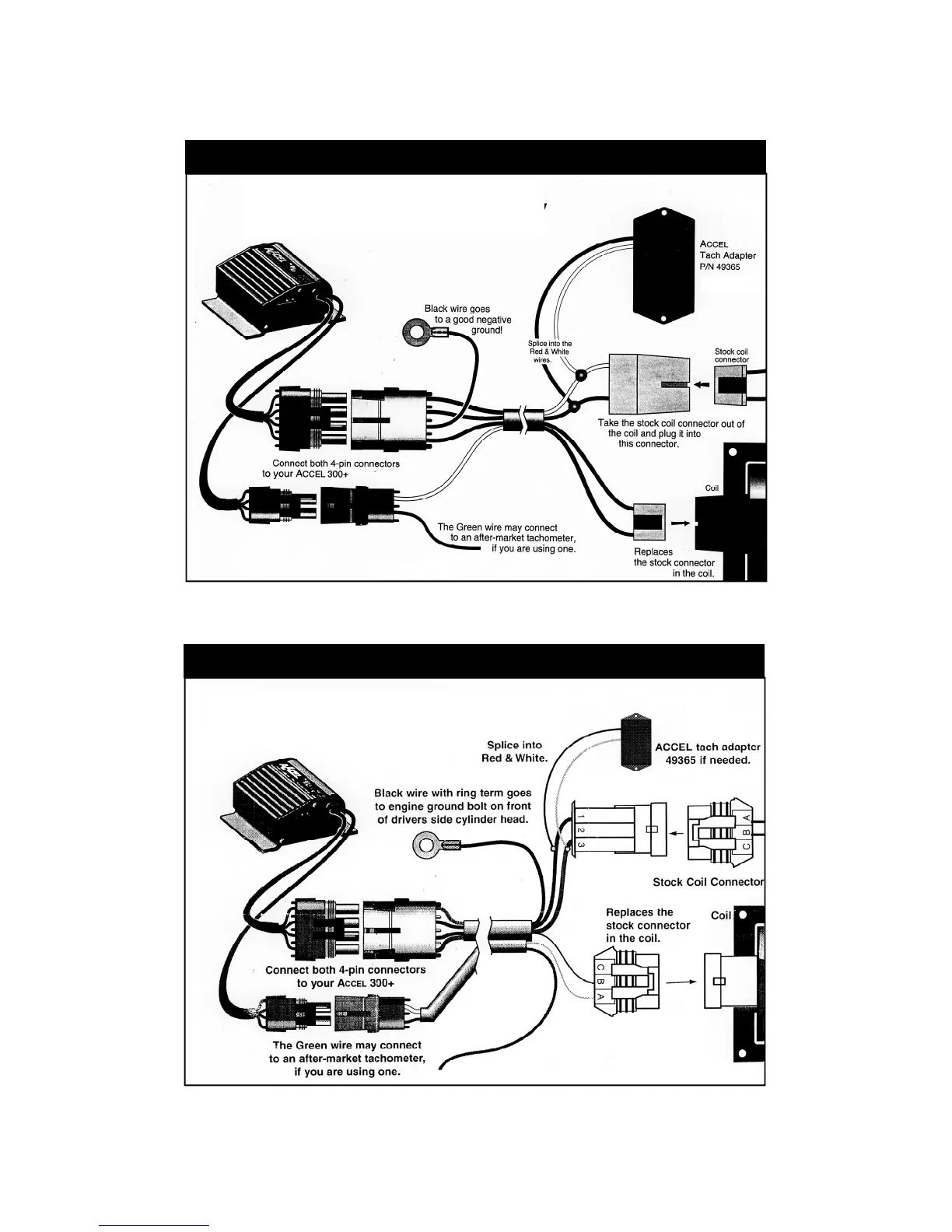 ACCEL
Tach Adapter
P/N 49365

Black wire goes to a good negative ground!

Splice into the Red & White wires.

Stock coil connector

Take the stock coil connector out of the coil and plug it into this connector.

Connect both 4-pin connectors to your ACCEL 300+

Coil

The Green wire may connect to an after-market tachometer, if you are using one.

Replaces the stock connector in the coil.

Splice into Red & White.

ACCEL tach adapter 49365 if needed.

Black wire with ring term goes to engine ground bolt on front of drivers side cylinder head.

1 2 3

A B C

Stock Coil Connector

Replaces the stock connector in the coil.

Coil

C B A

Connect both 4-pin connectors to your ACCEL 300+

The Green wire may connect to an after-market tachometer, if you are using one.