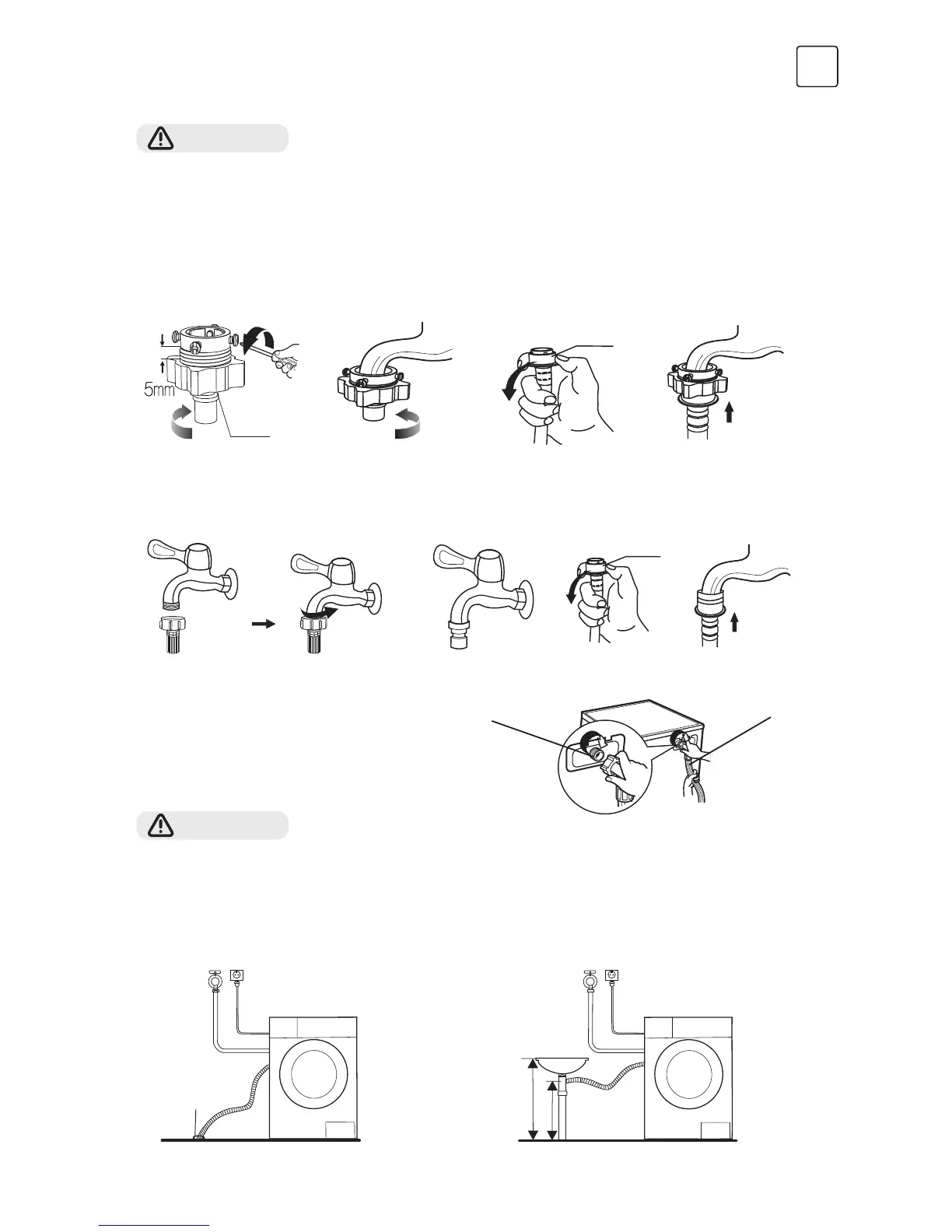 5mm