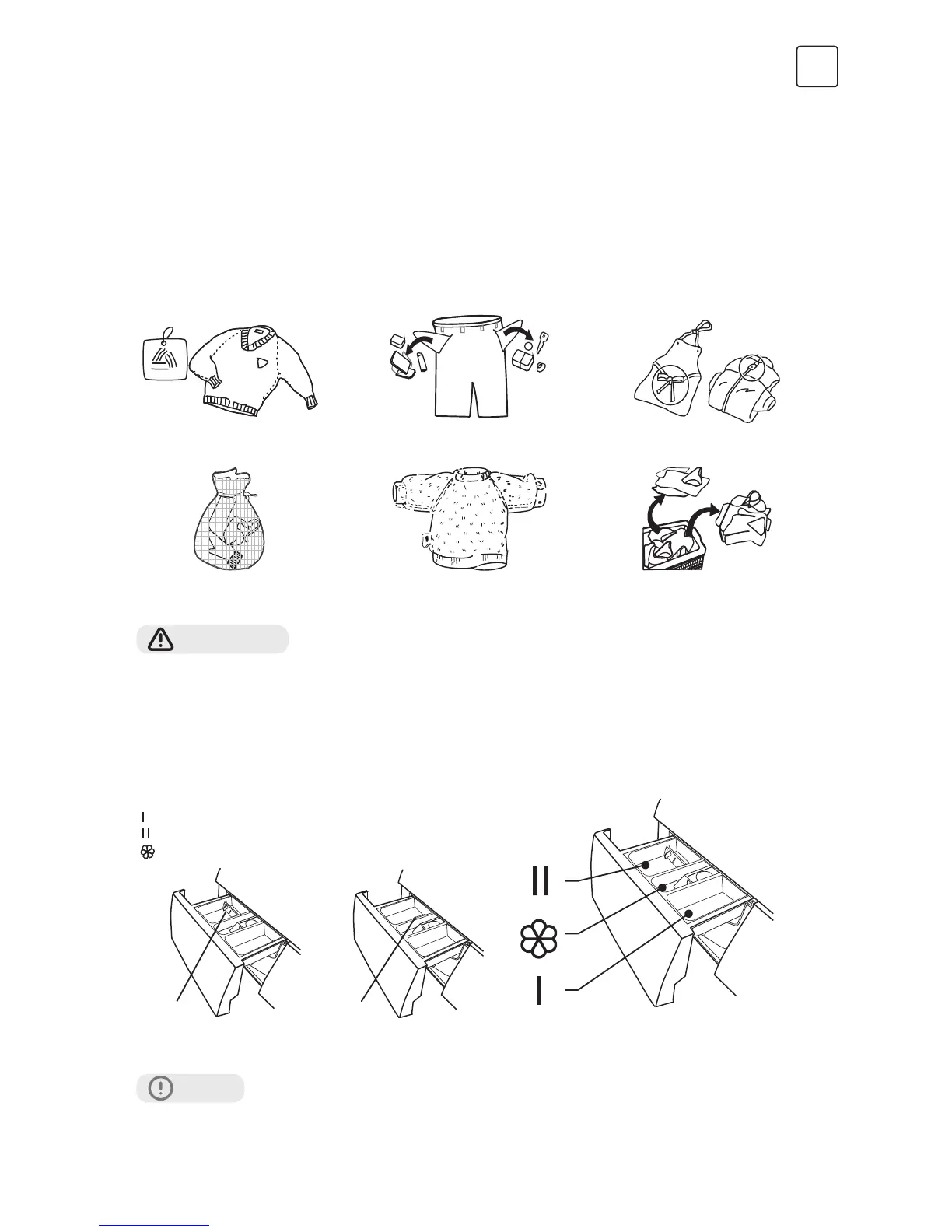 I
II

II

I