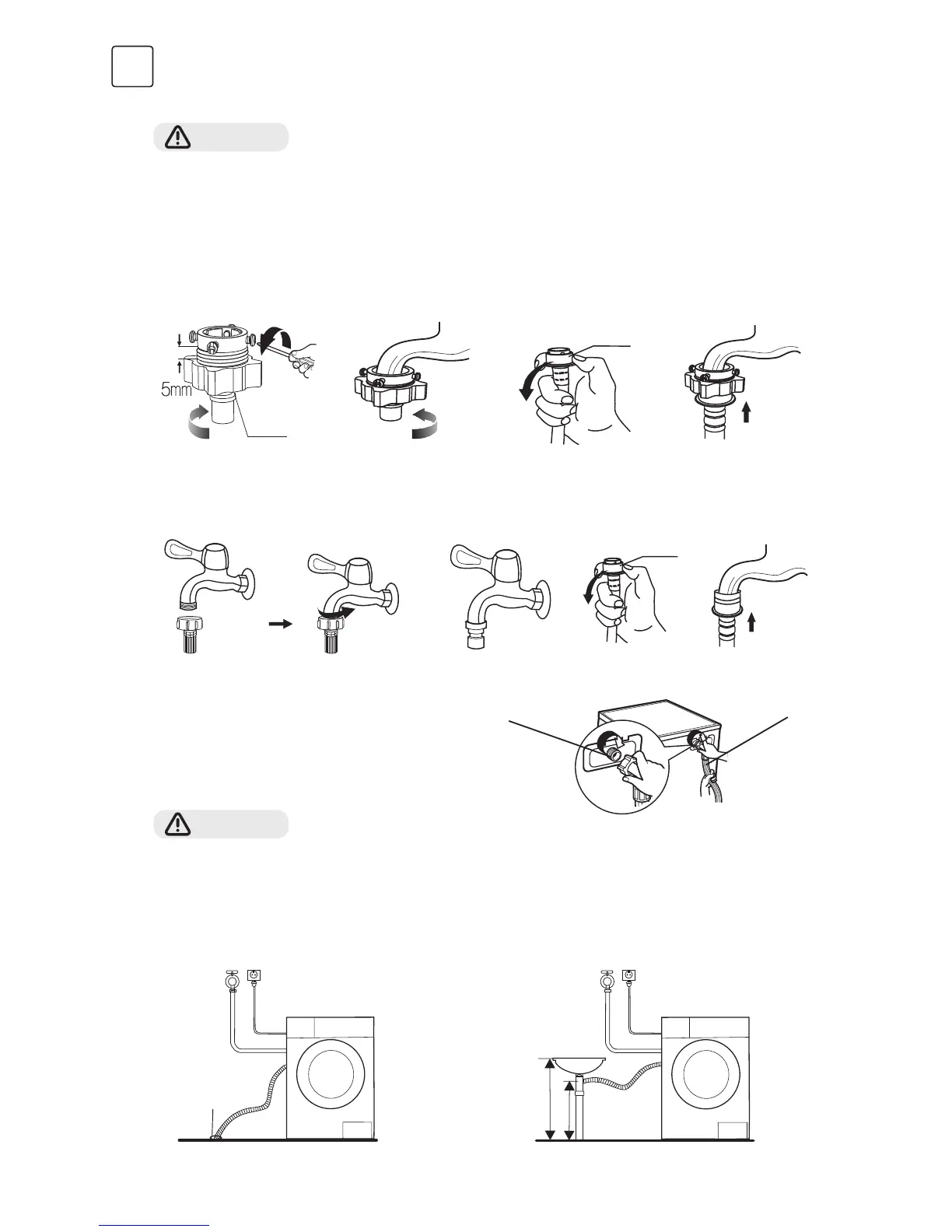 5mm