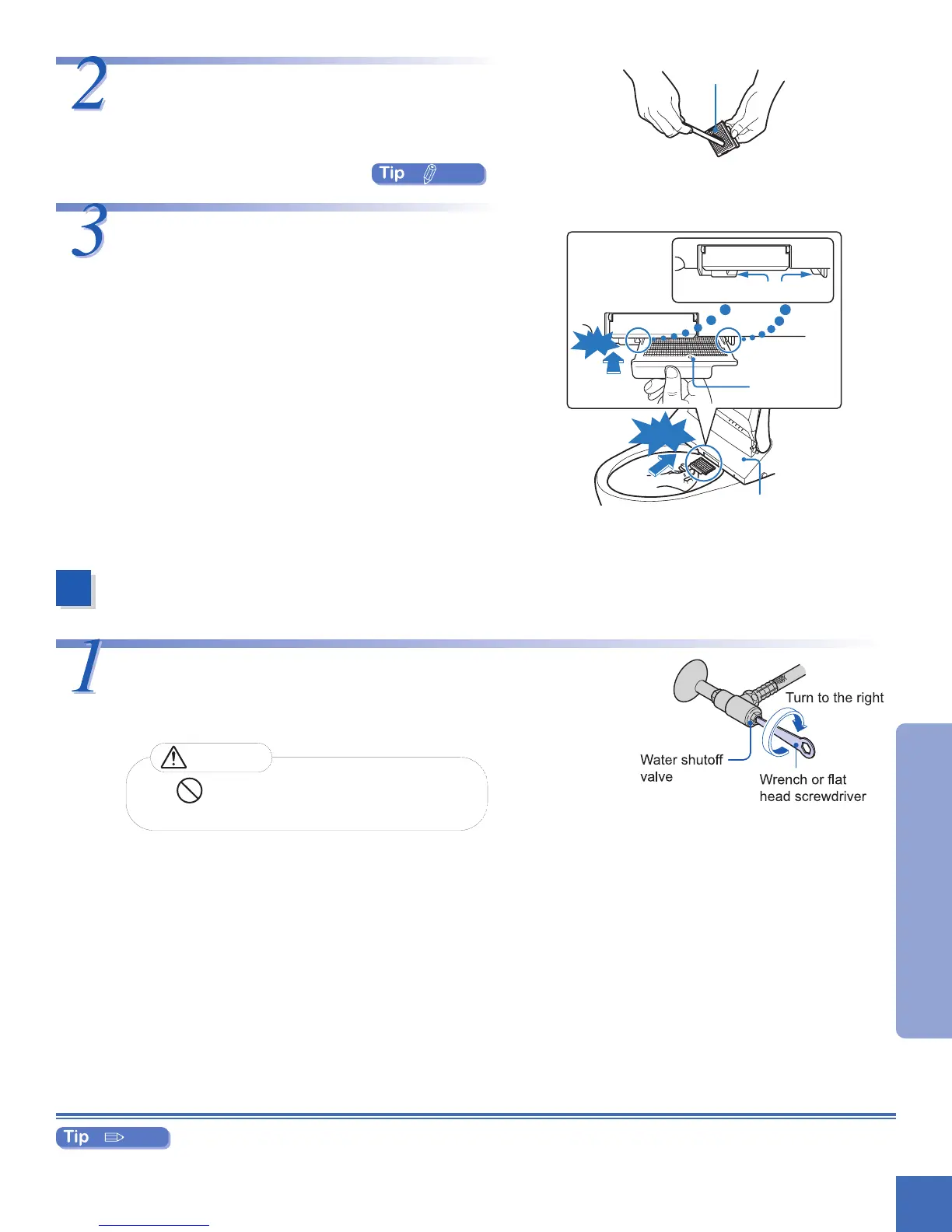 2

Tip

3

1

Turn to the right

Water shutoff valve

Wrench or flat head screwdriver

Tip