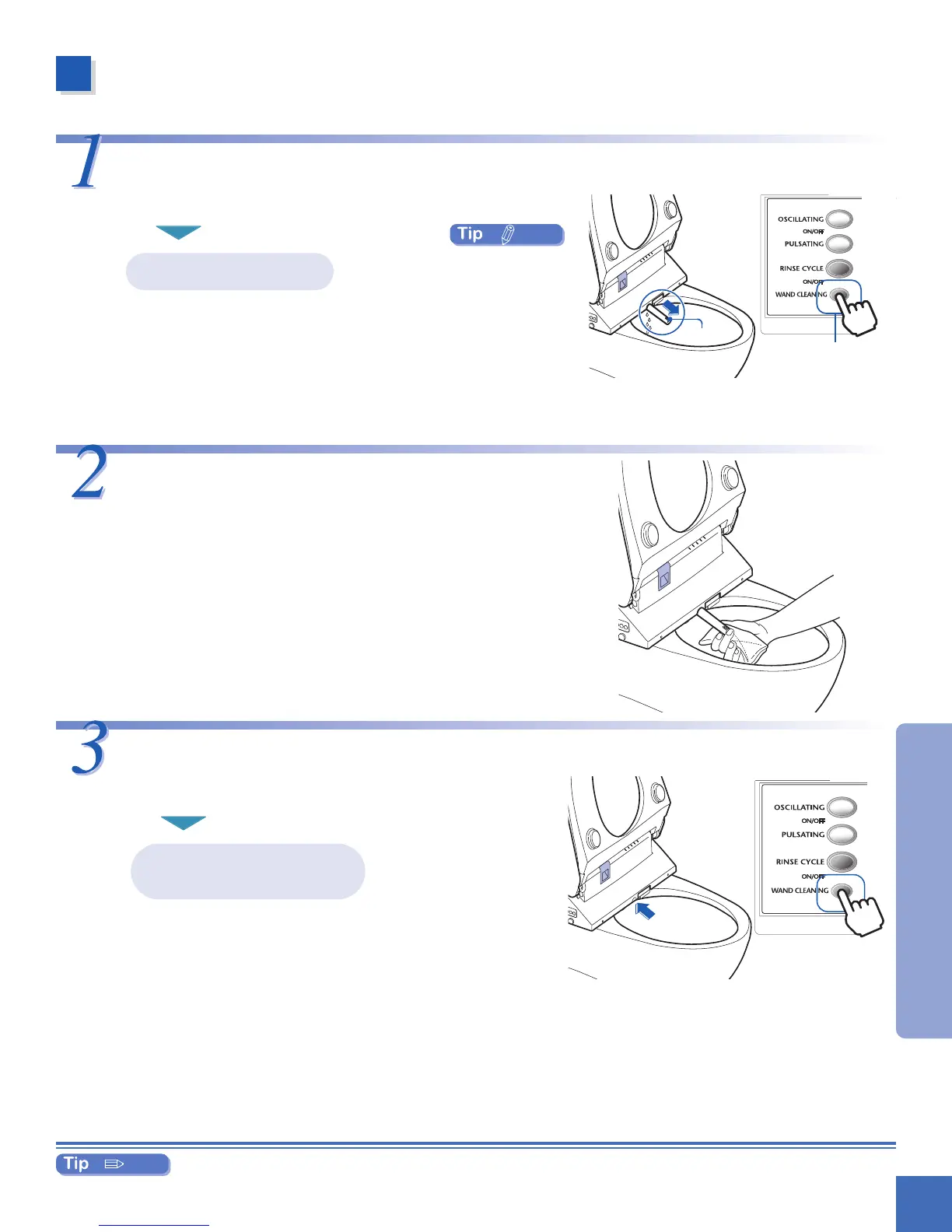 1

Tip

OSCILLATING
ON/OFF
PULSATING
RINSE CYCLE
ON/OFF
WAND CLEANING

2

3

OSCILLATING
ON/OFF
PULSATING
RINSE CYCLE
ON/OFF
WAND CLEANING

Tip