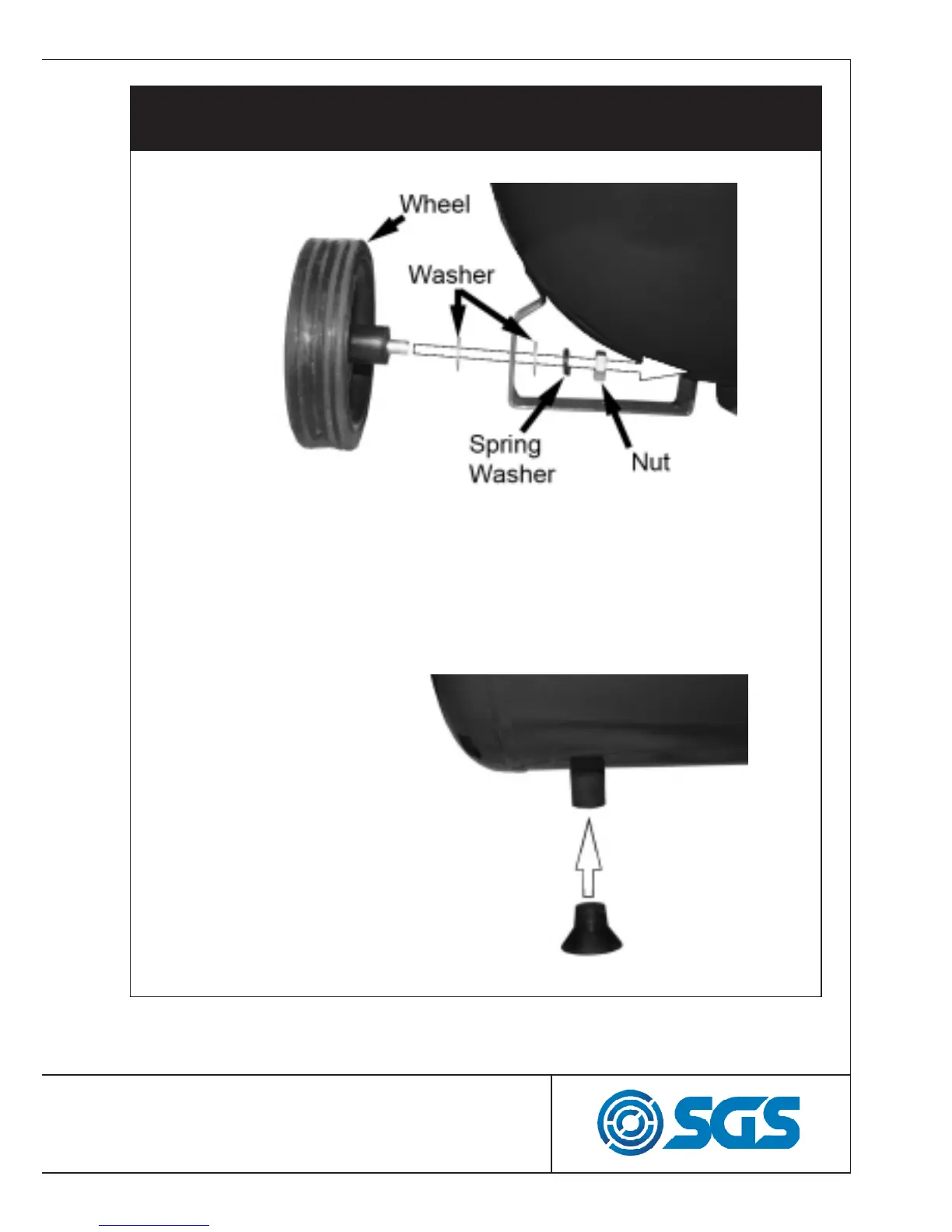 Wheel

Washer

Spring Washer

Nut

SGS