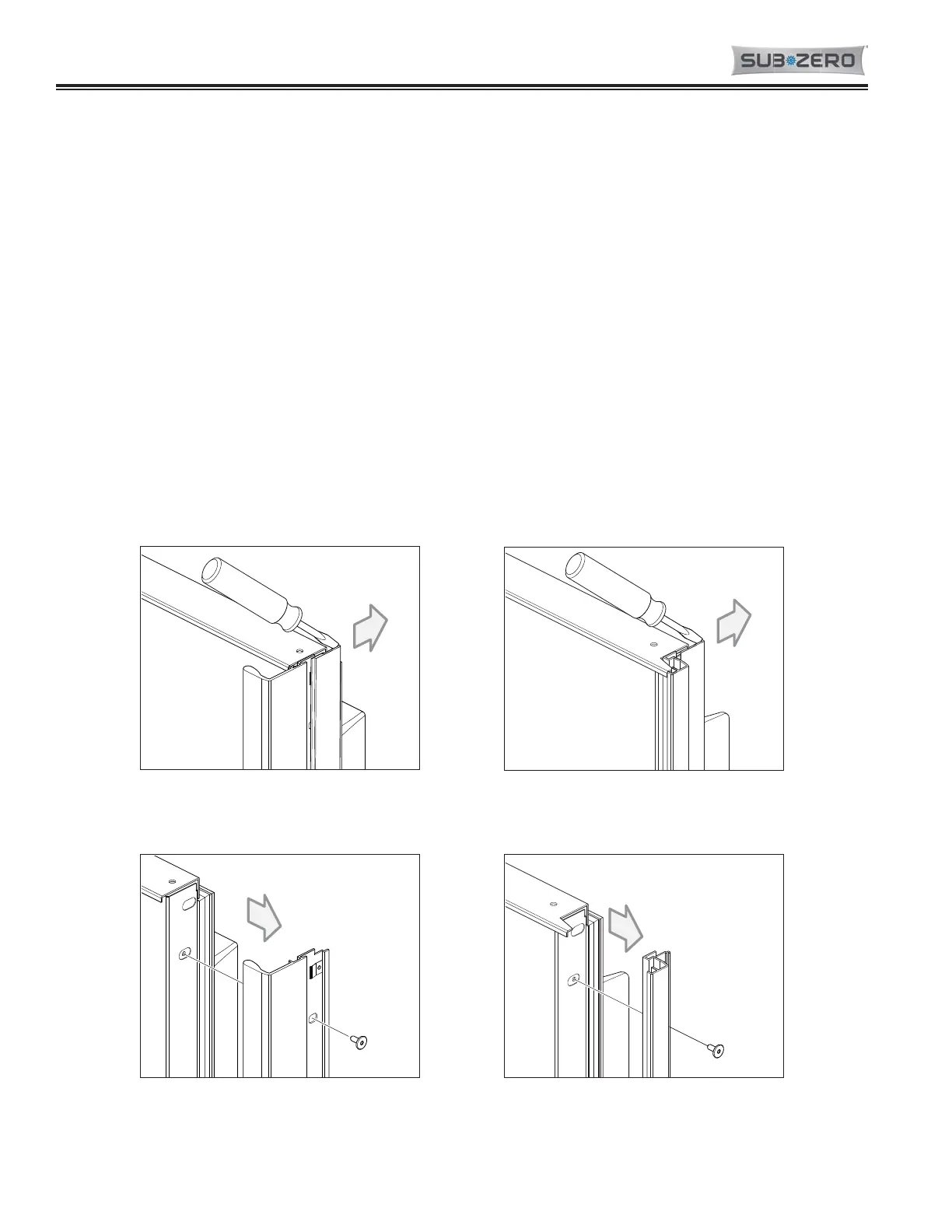 SUB*ZERO