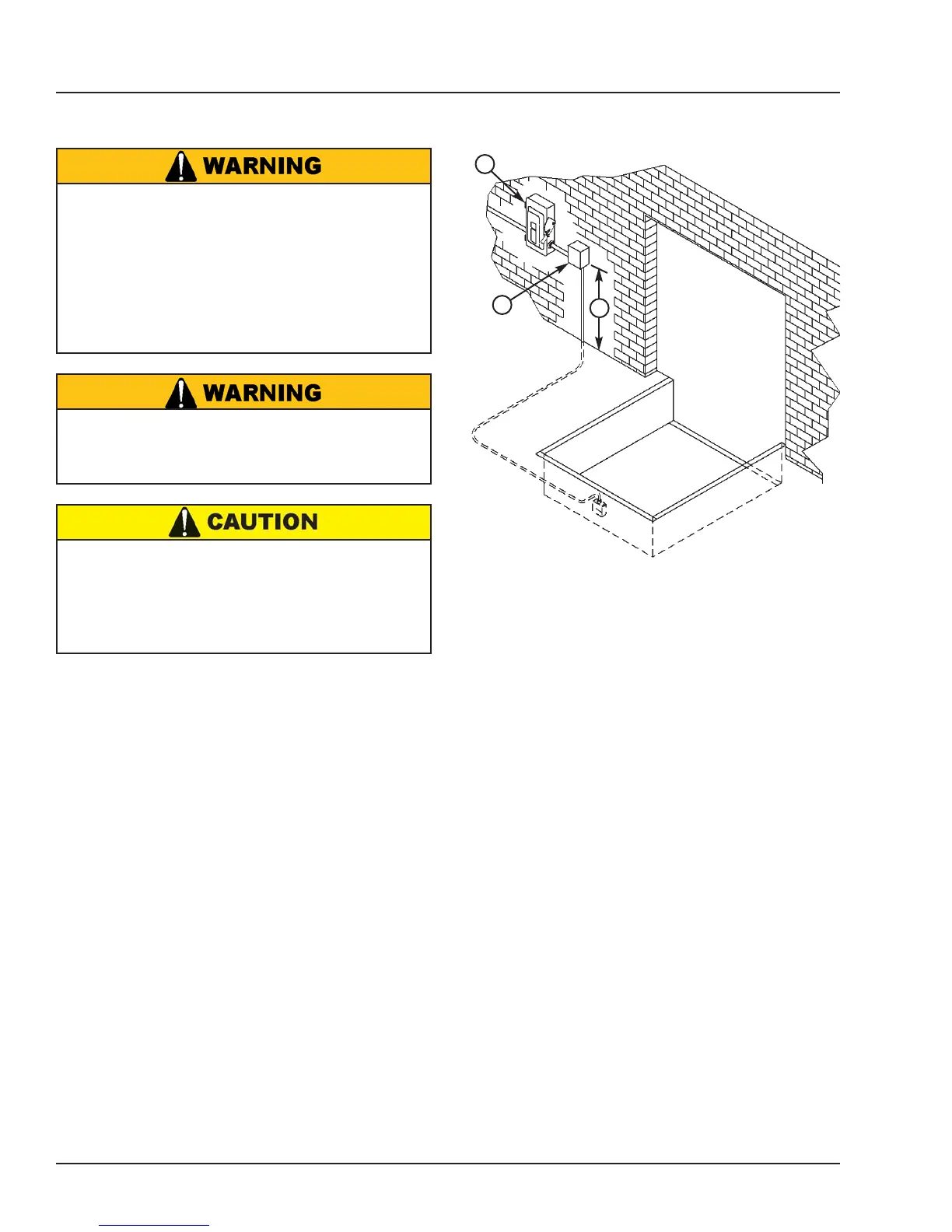 WARNING

WARNING

CAUTION