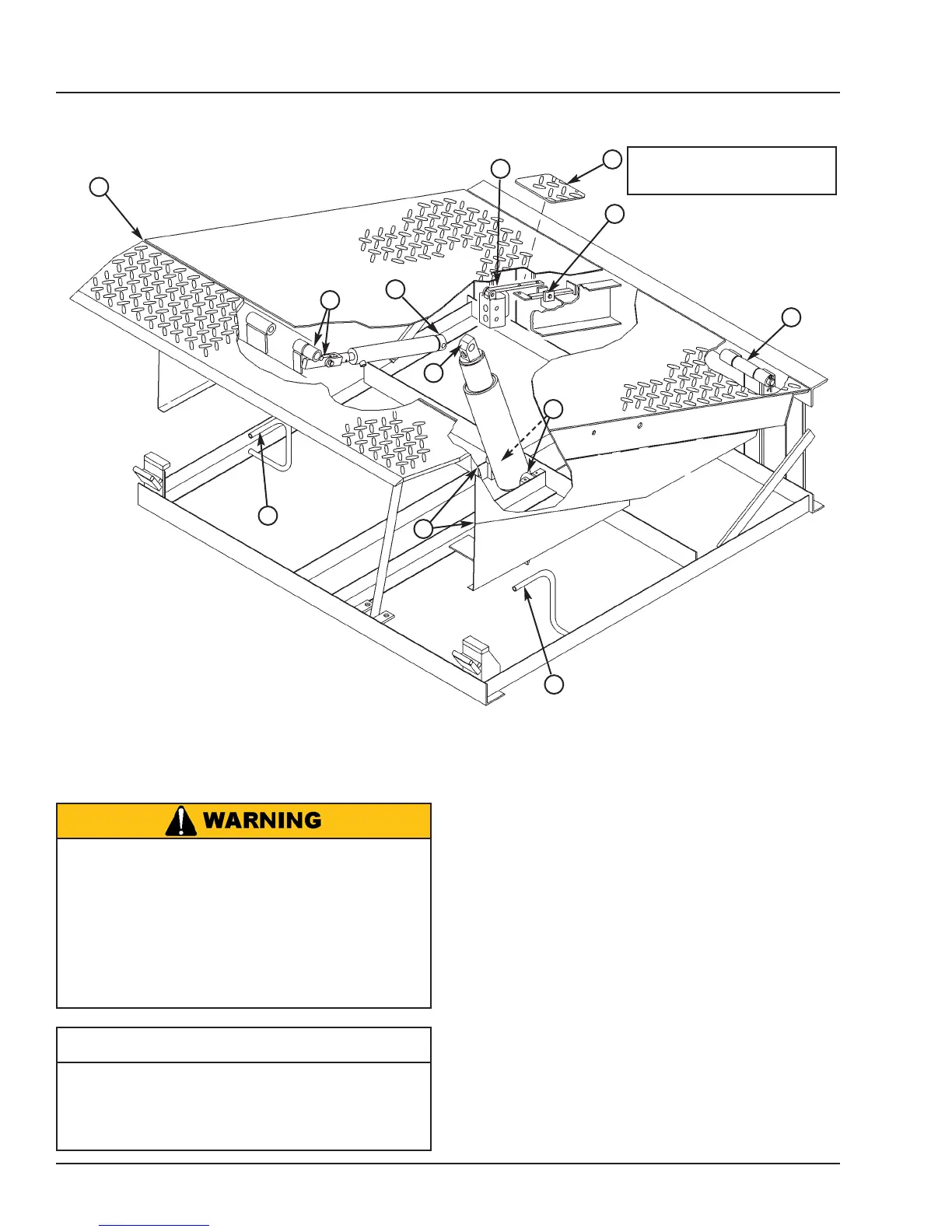 WARNING