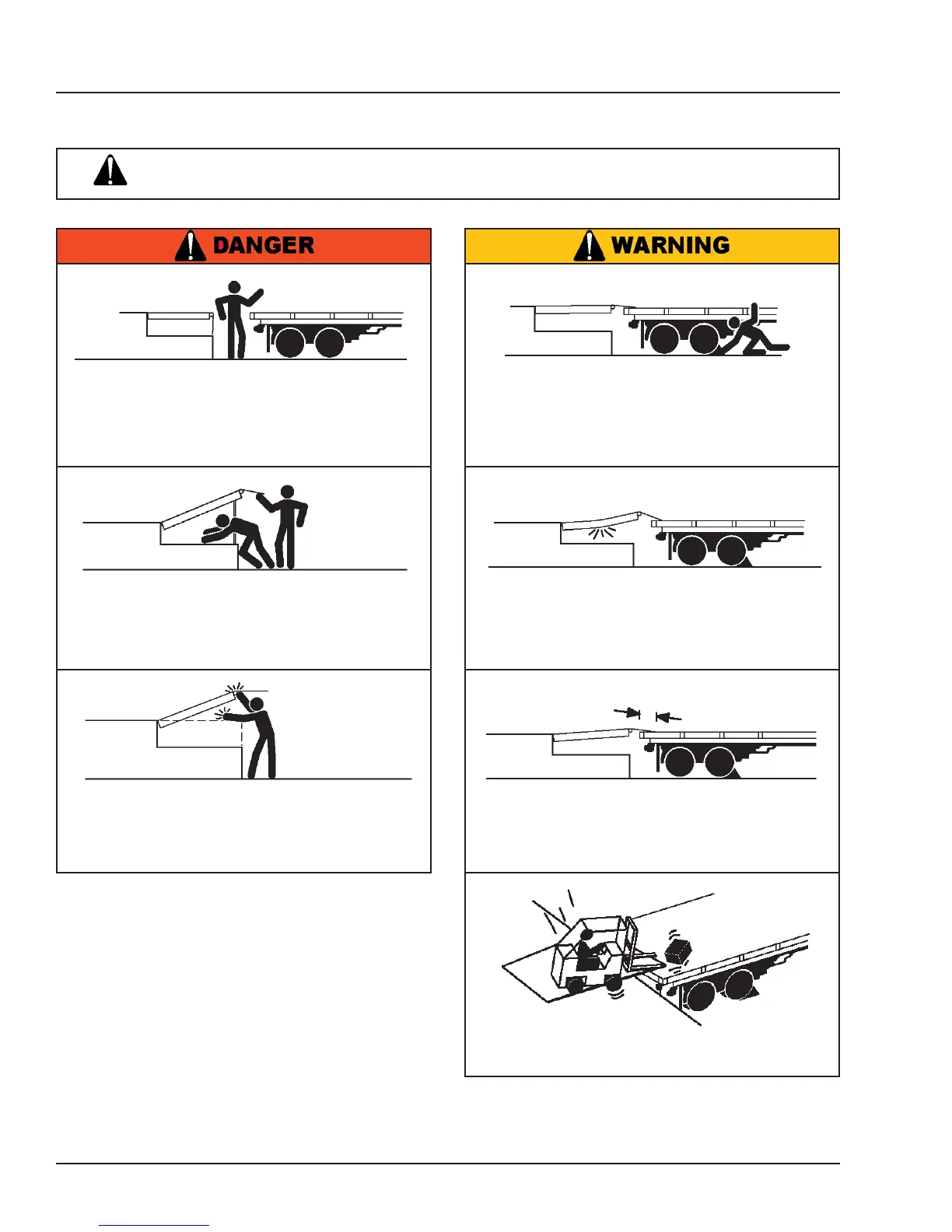 DANGER

WARNING