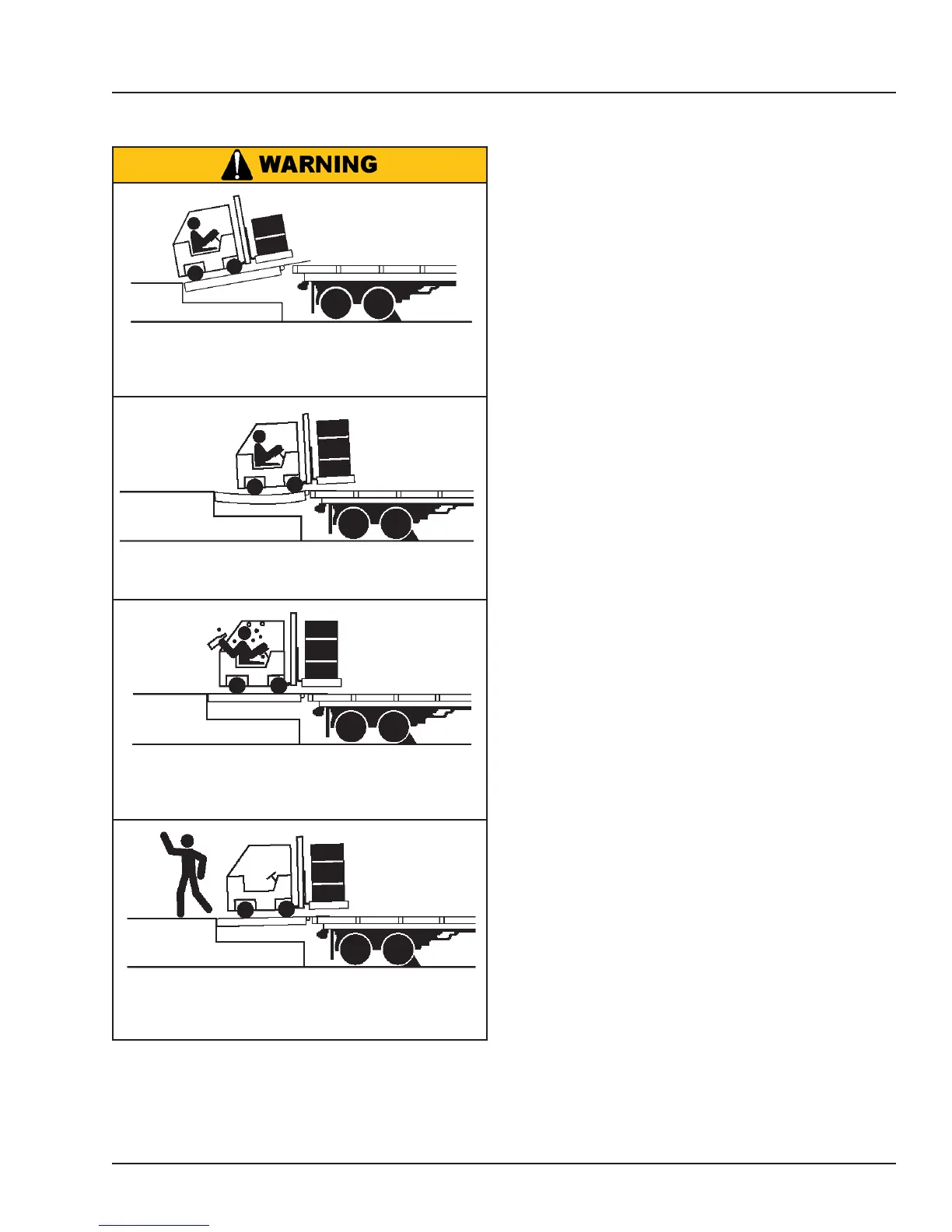 WARNING