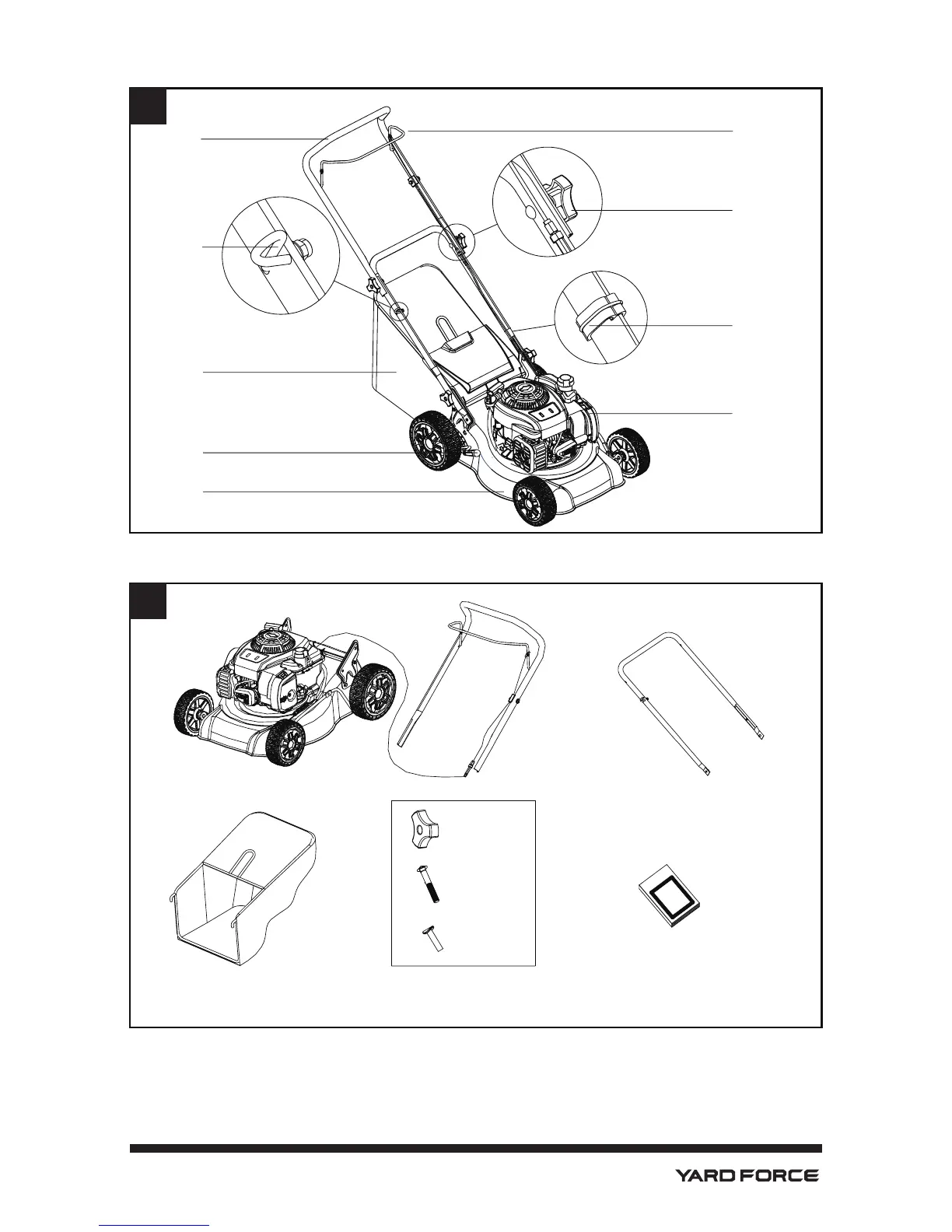 YARD FORCE