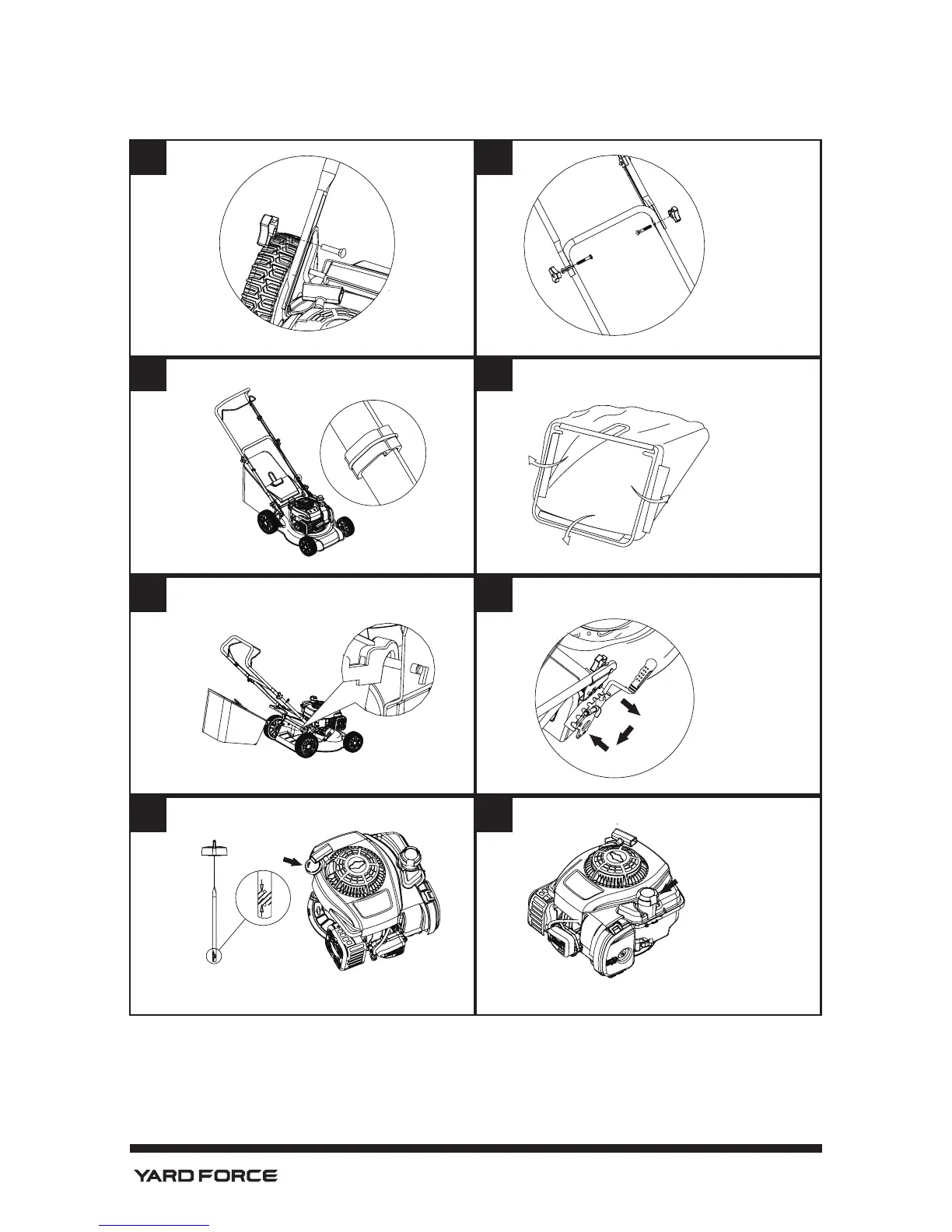 YARD FORCE