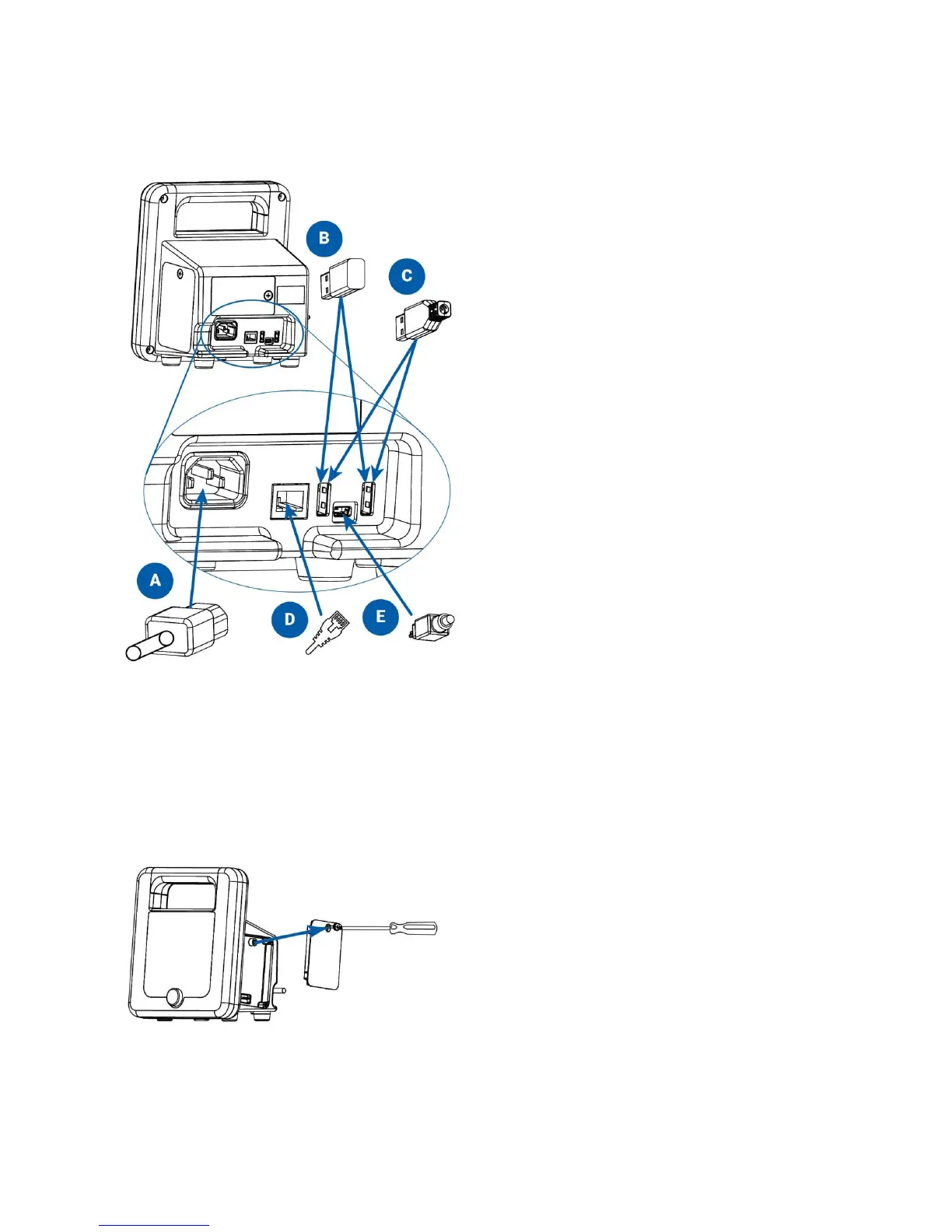 B

C

A

D

E