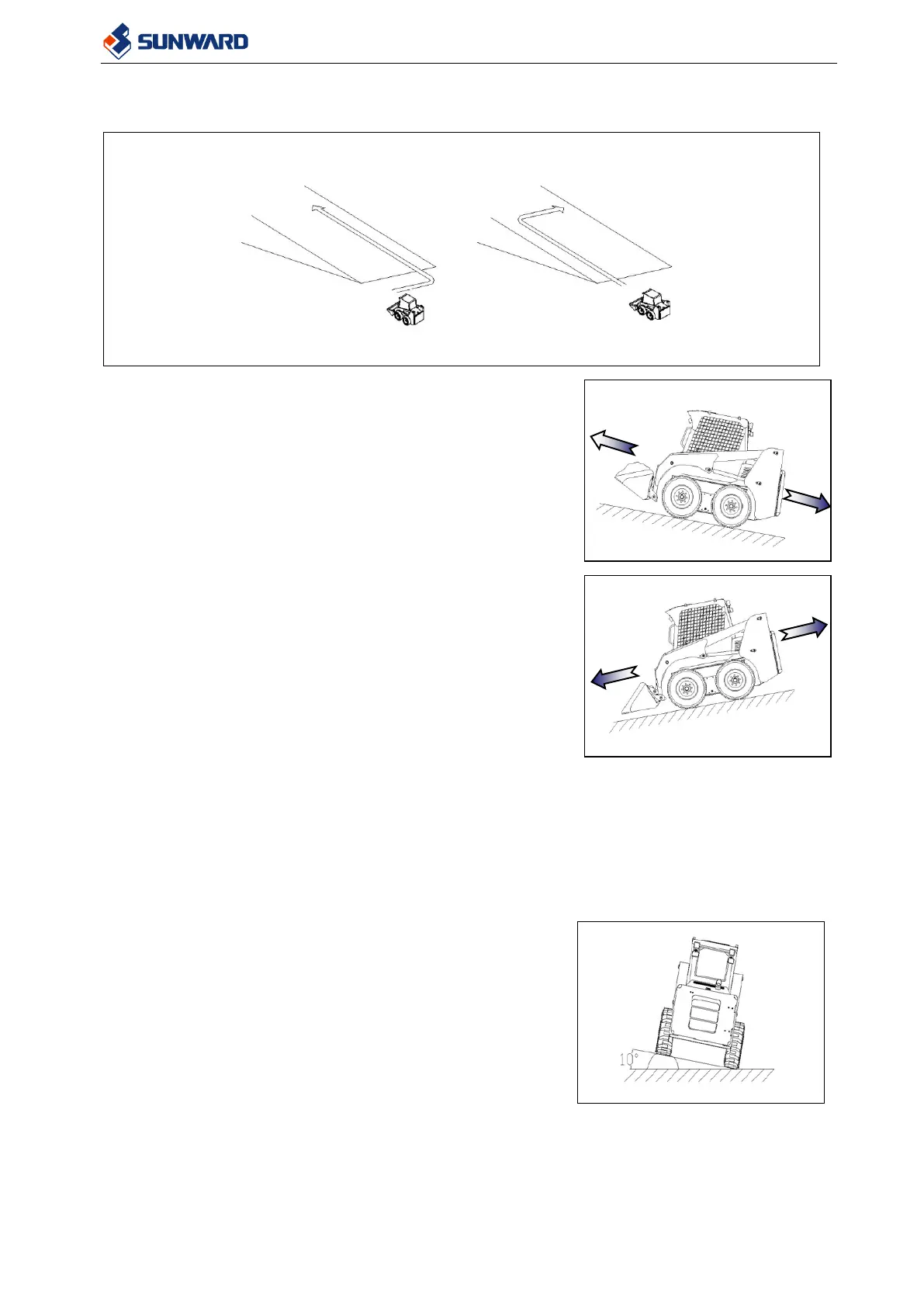 SUNWARD

10°