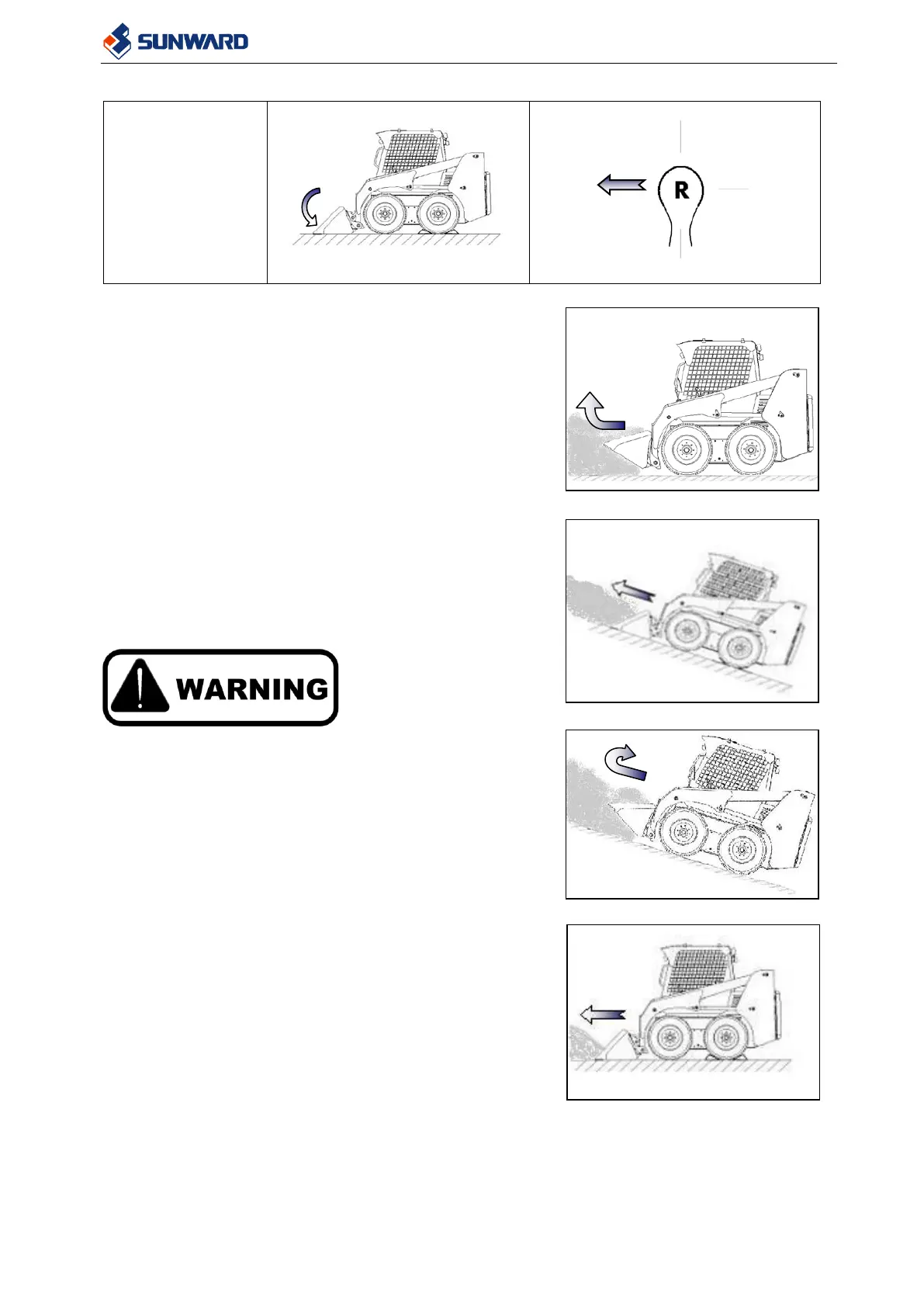 SUNWARD

R

WARNING