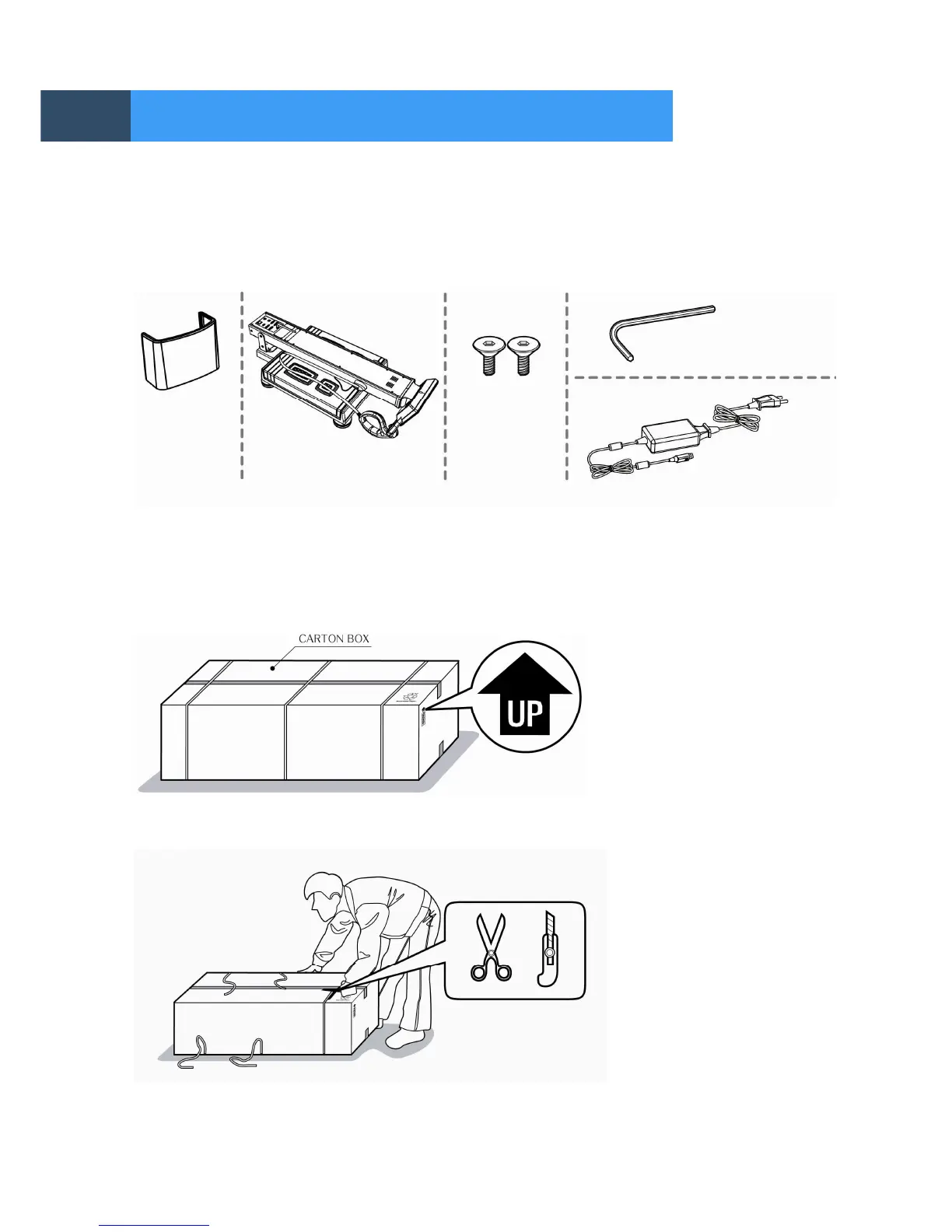 CARTON BOX

UP