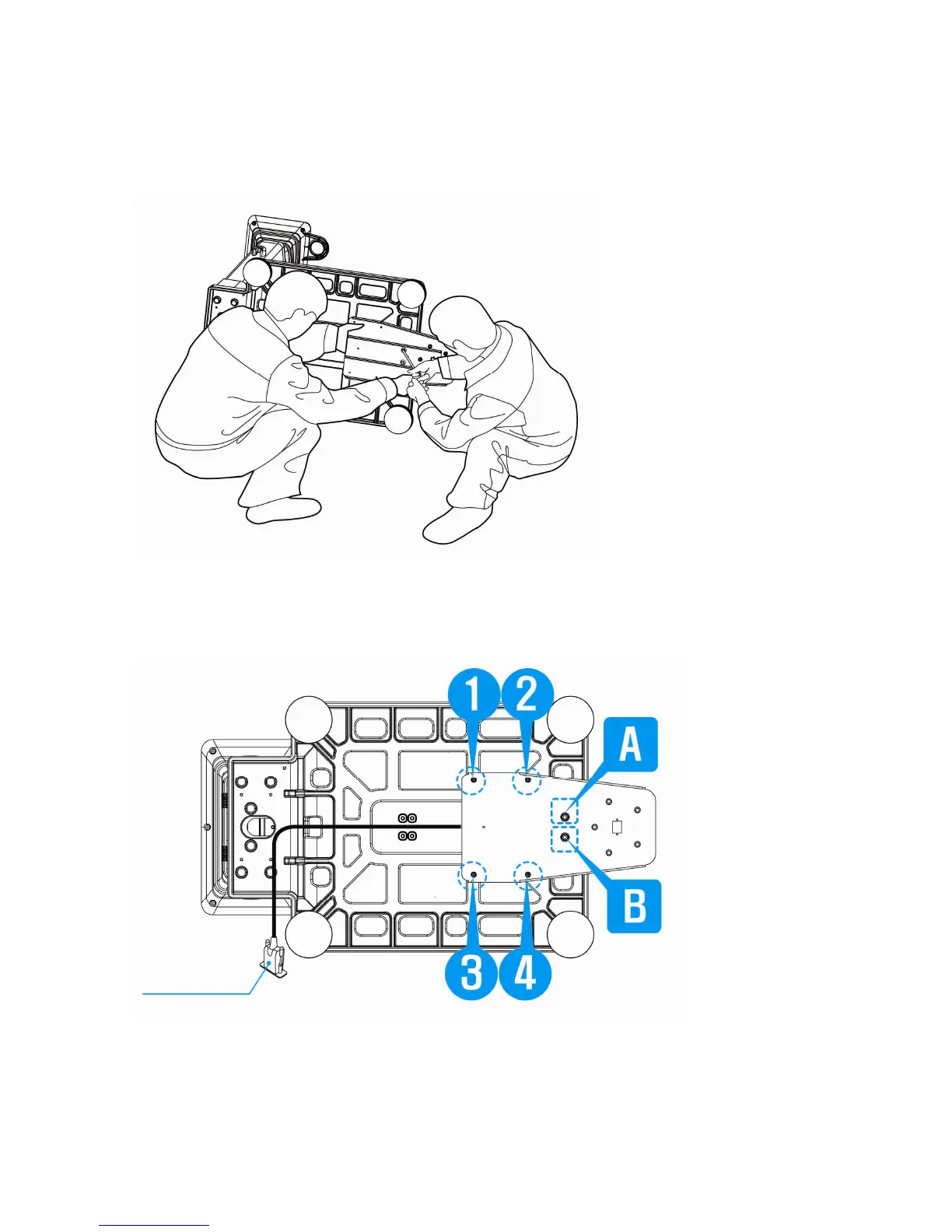 1
2
A
B
3
4