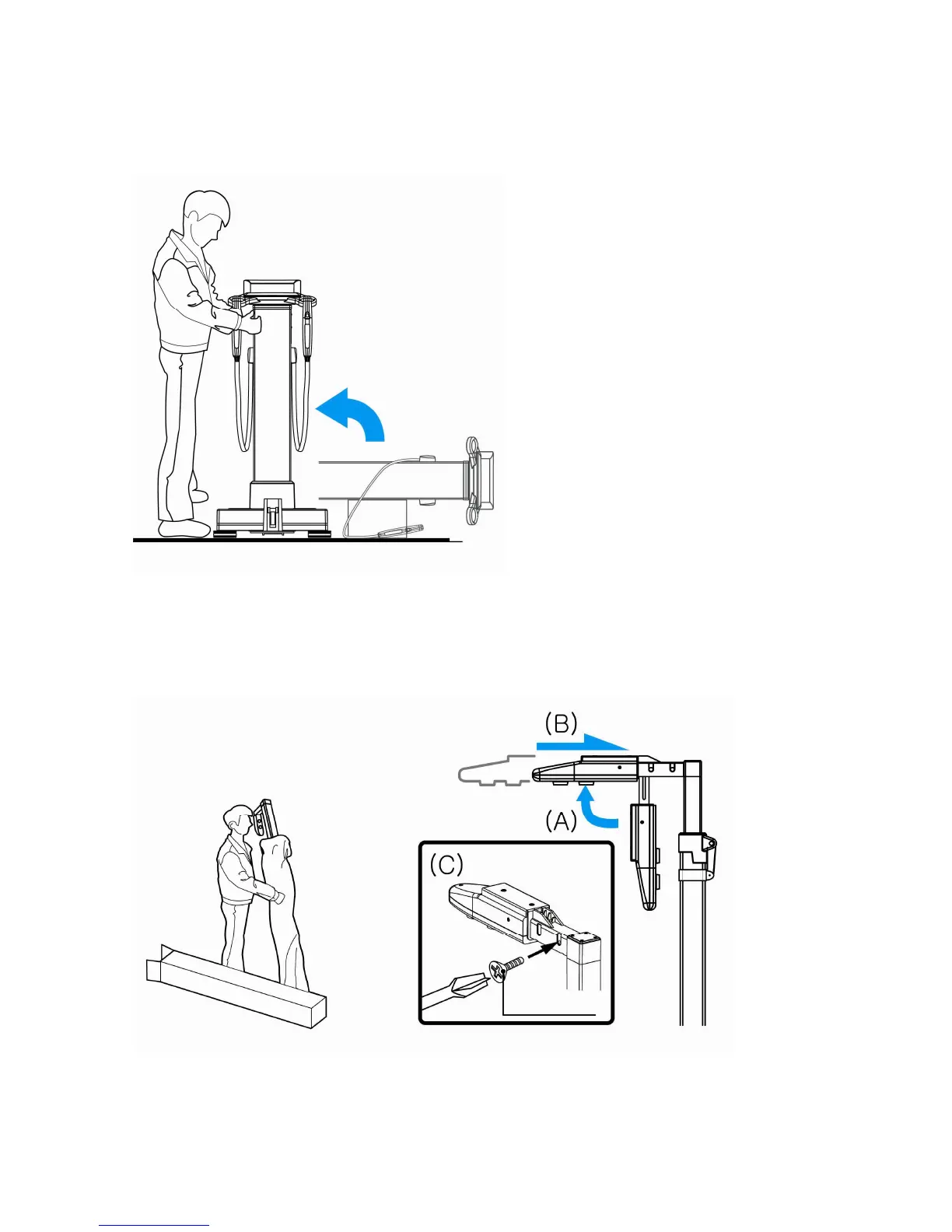 (B)

(A)

(C)