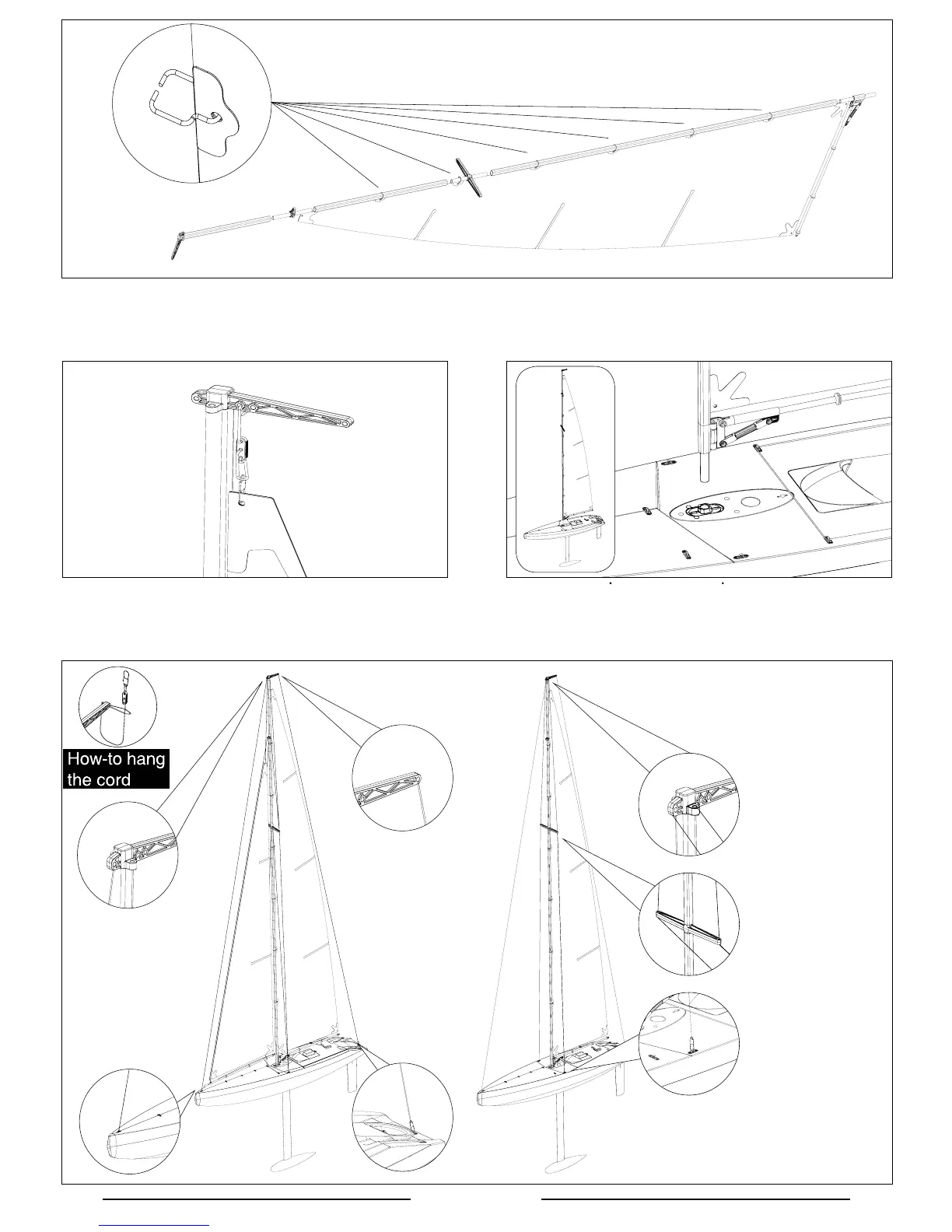 How-to hang the cord