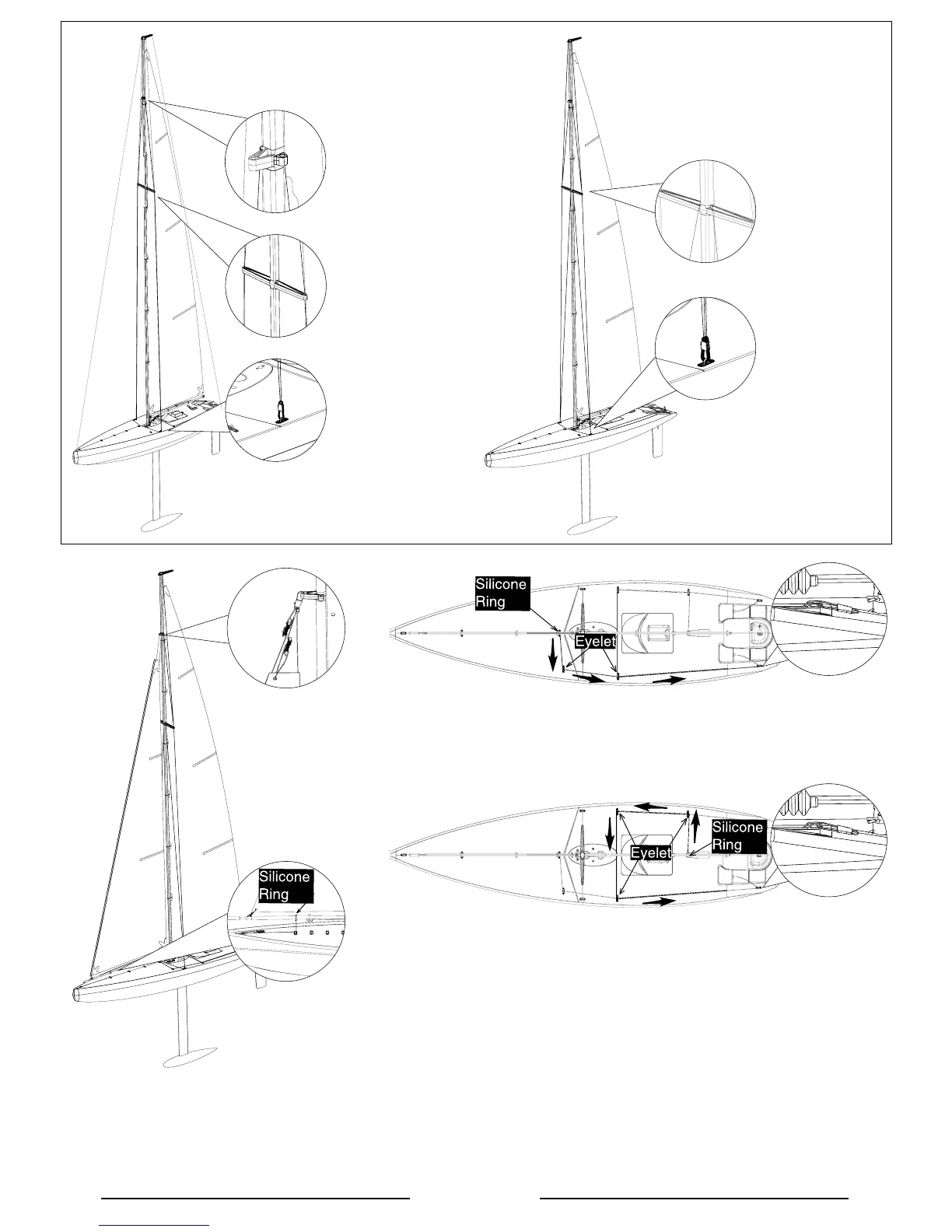 Silicone Ring

Eyelet

Silicone Ring

Eyelet

Silicone Ring