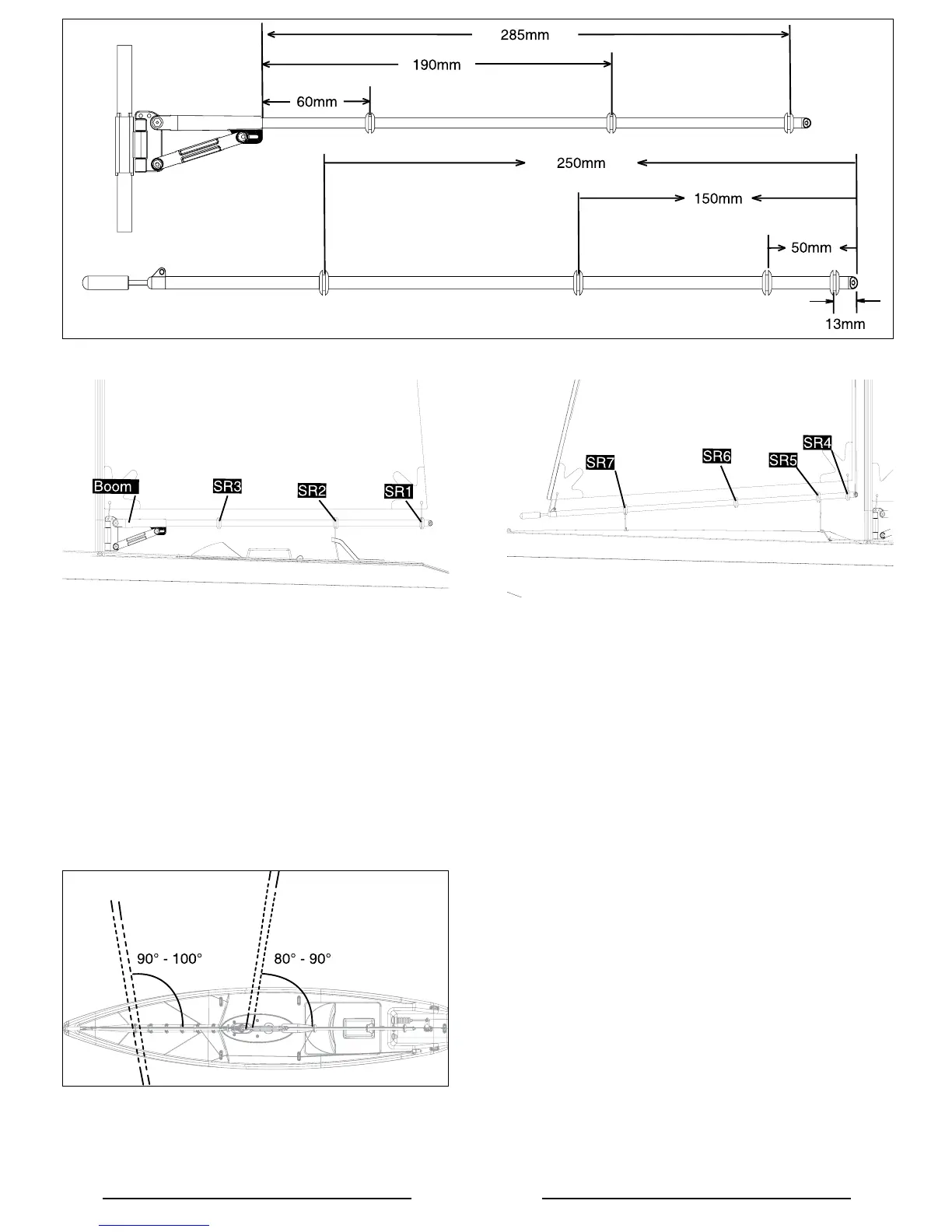 285mm

190mm

60mm

250mm

150mm

50mm

13mm

Boom

SR3

SR2

SR1

SR7

SR6

SR5

SR4

90° - 100°

80° - 90°