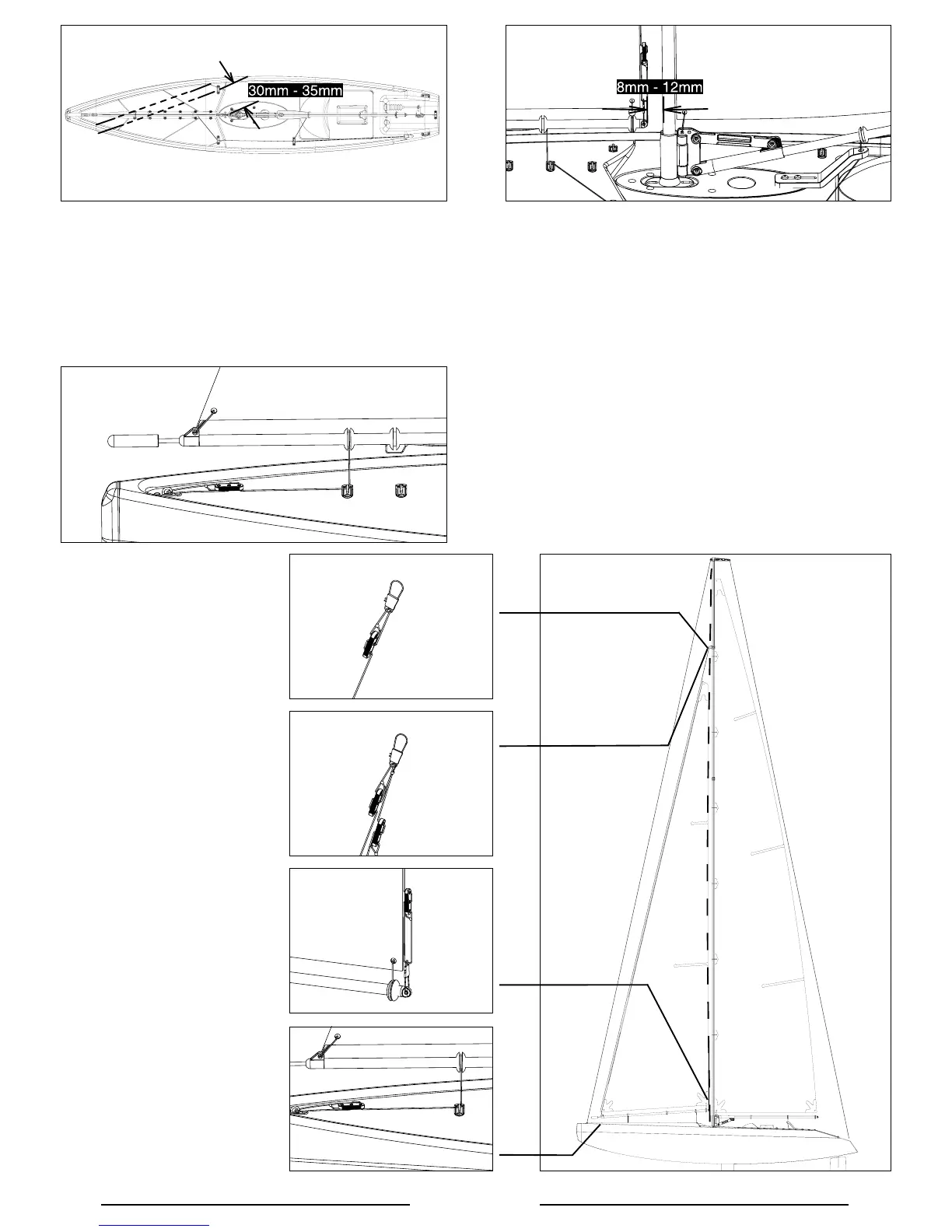 30mm - 35mm

8mm - 12mm