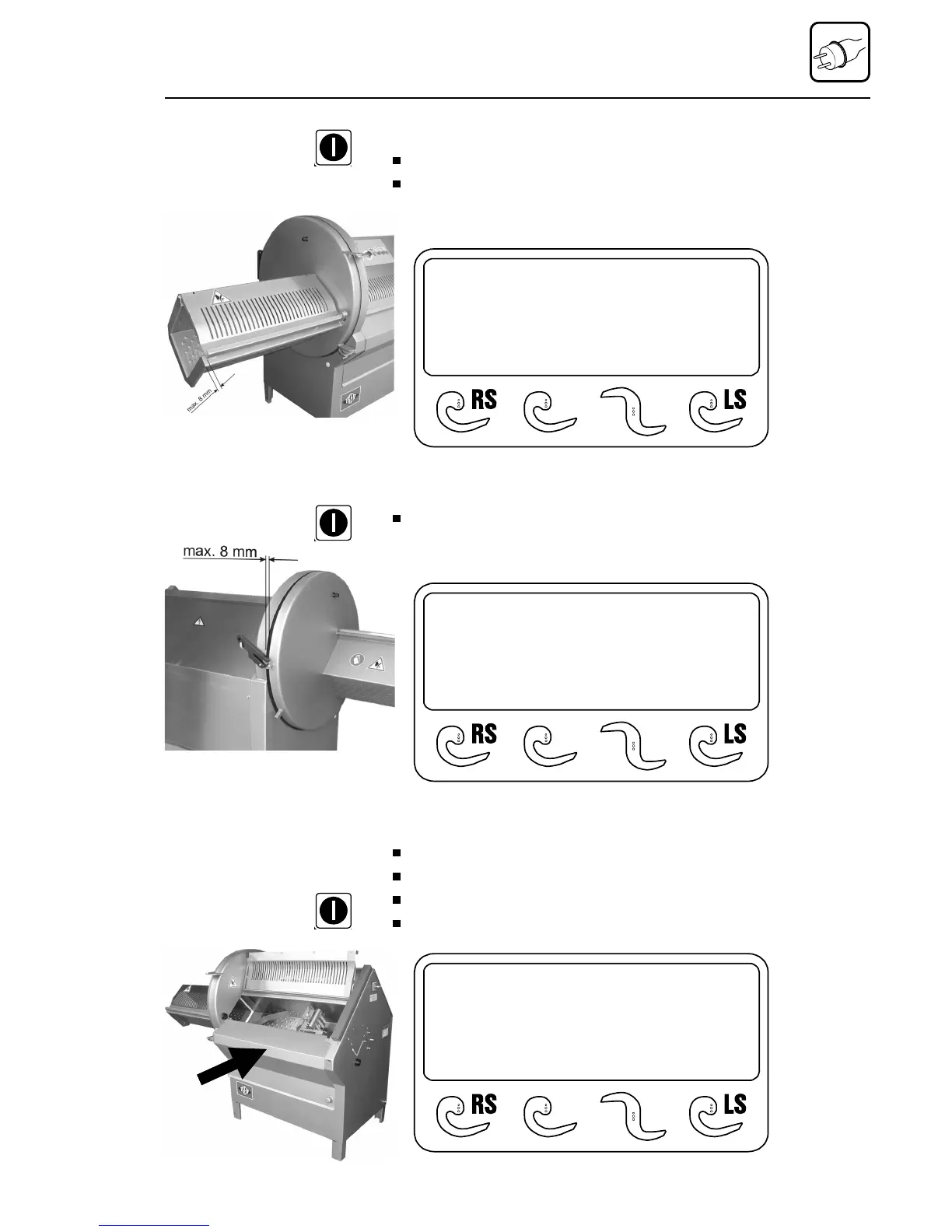 max. 8 mm

RS LS

max. 8 mm

RS LS

RS LS