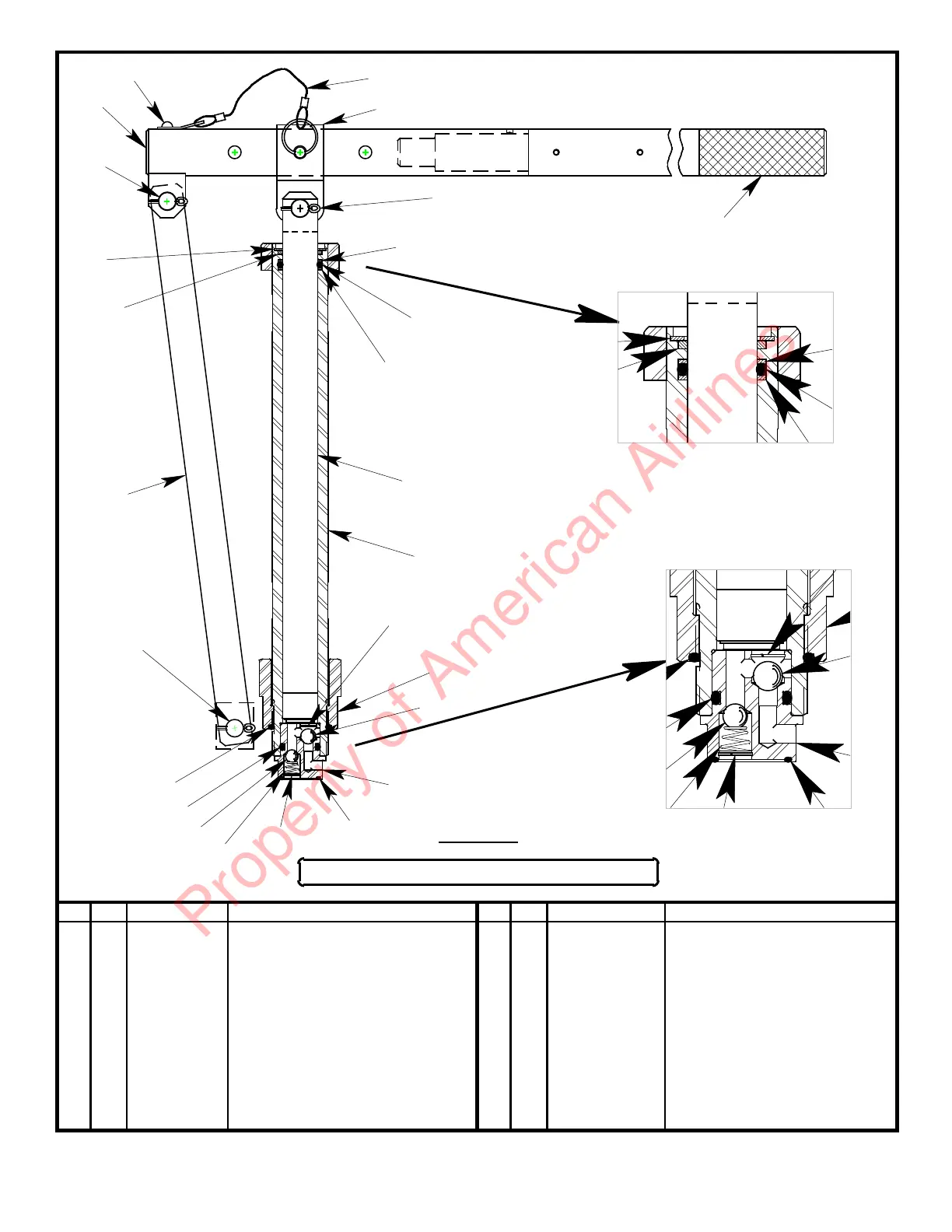 Property of American Airlines