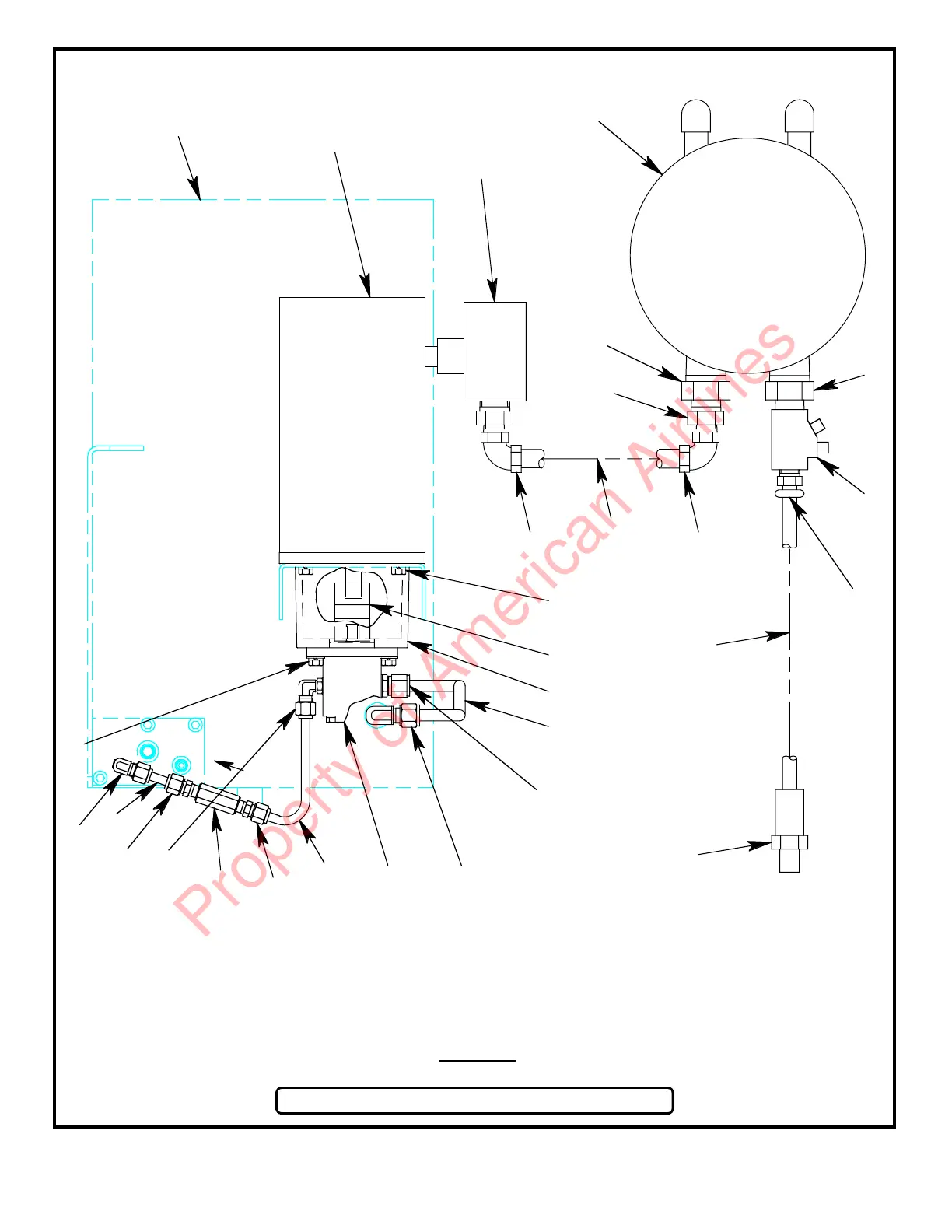 Property of American Airlines