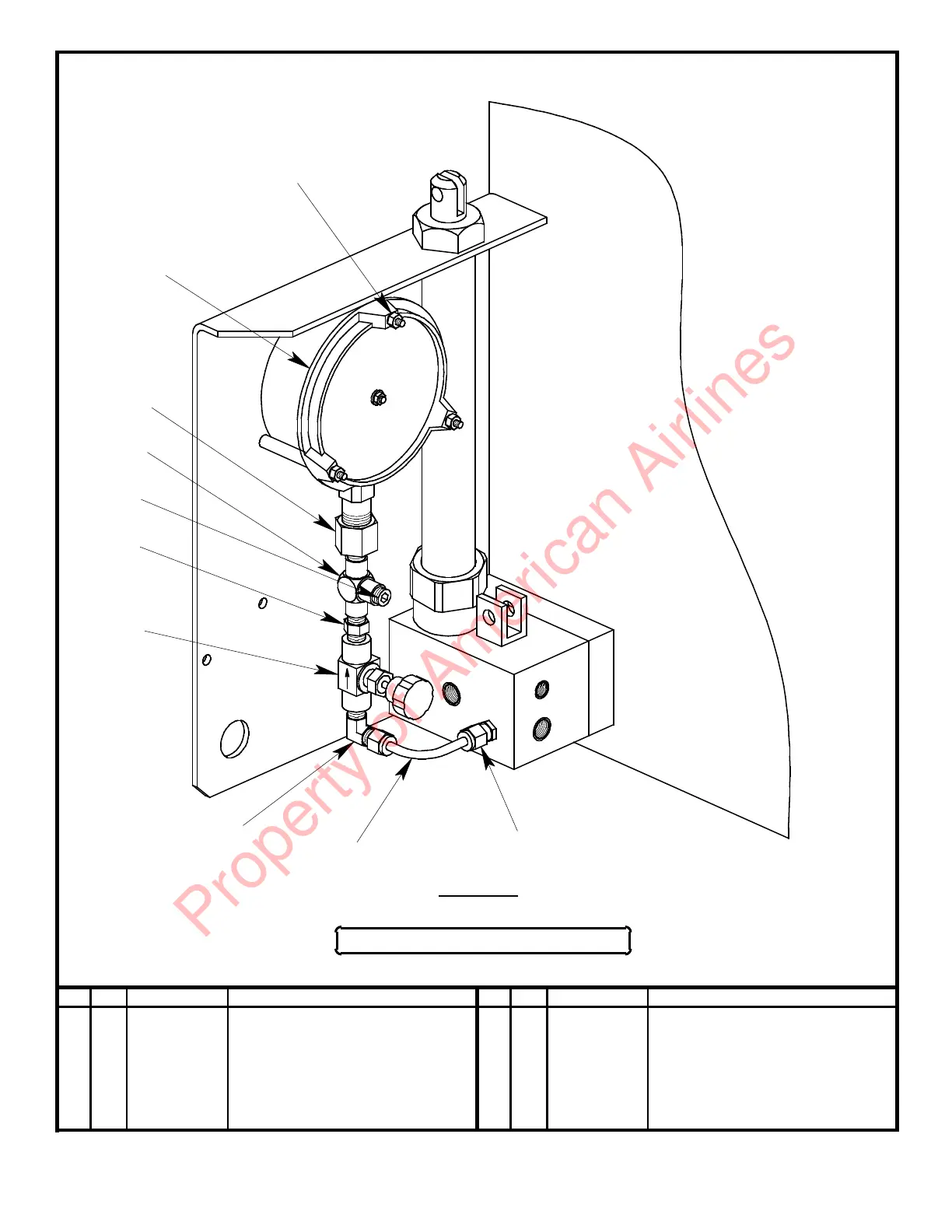 Property of American Airlines