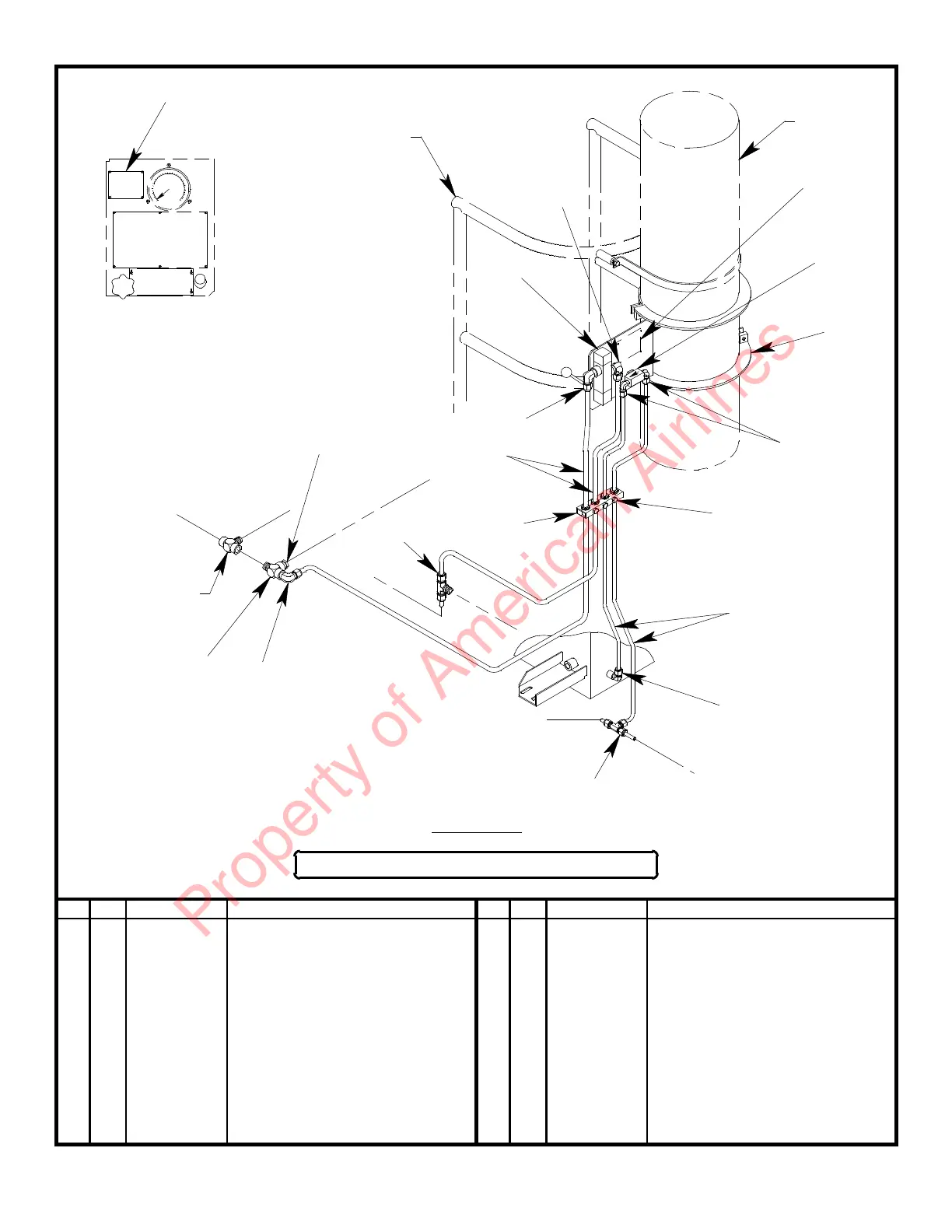 Property of American Airlines