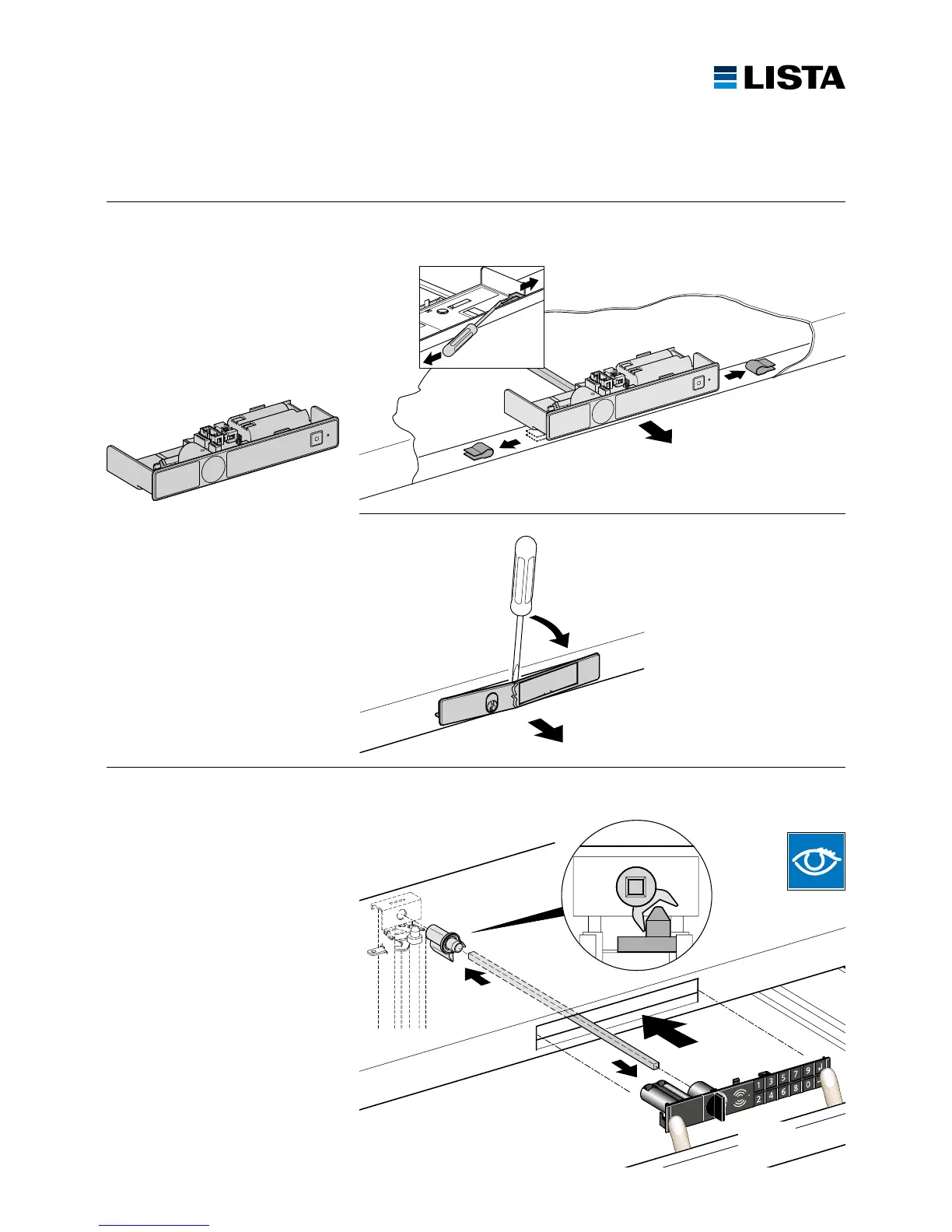 LISTA

1 3 5 7 9
2 4 6 8 0