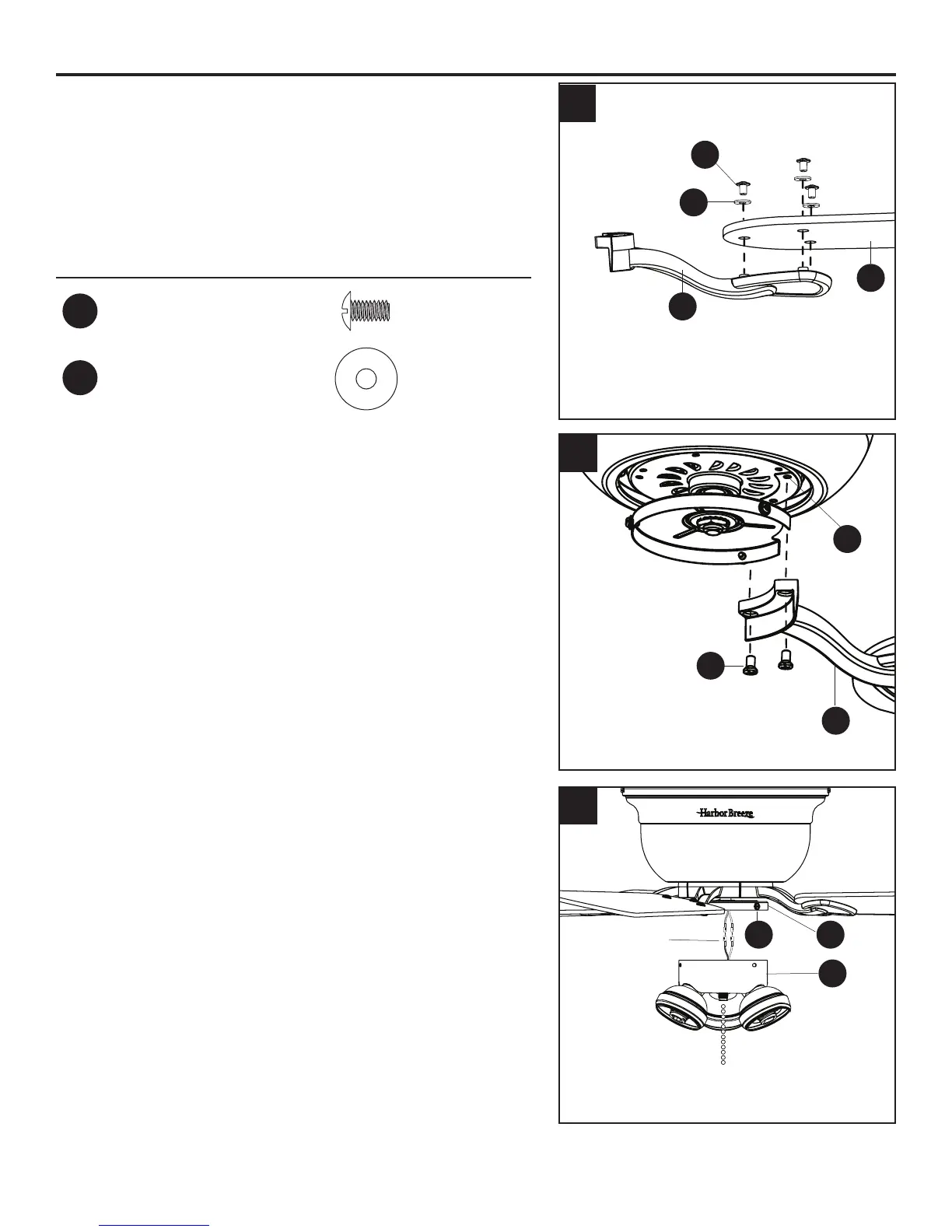 Harbor Breeze