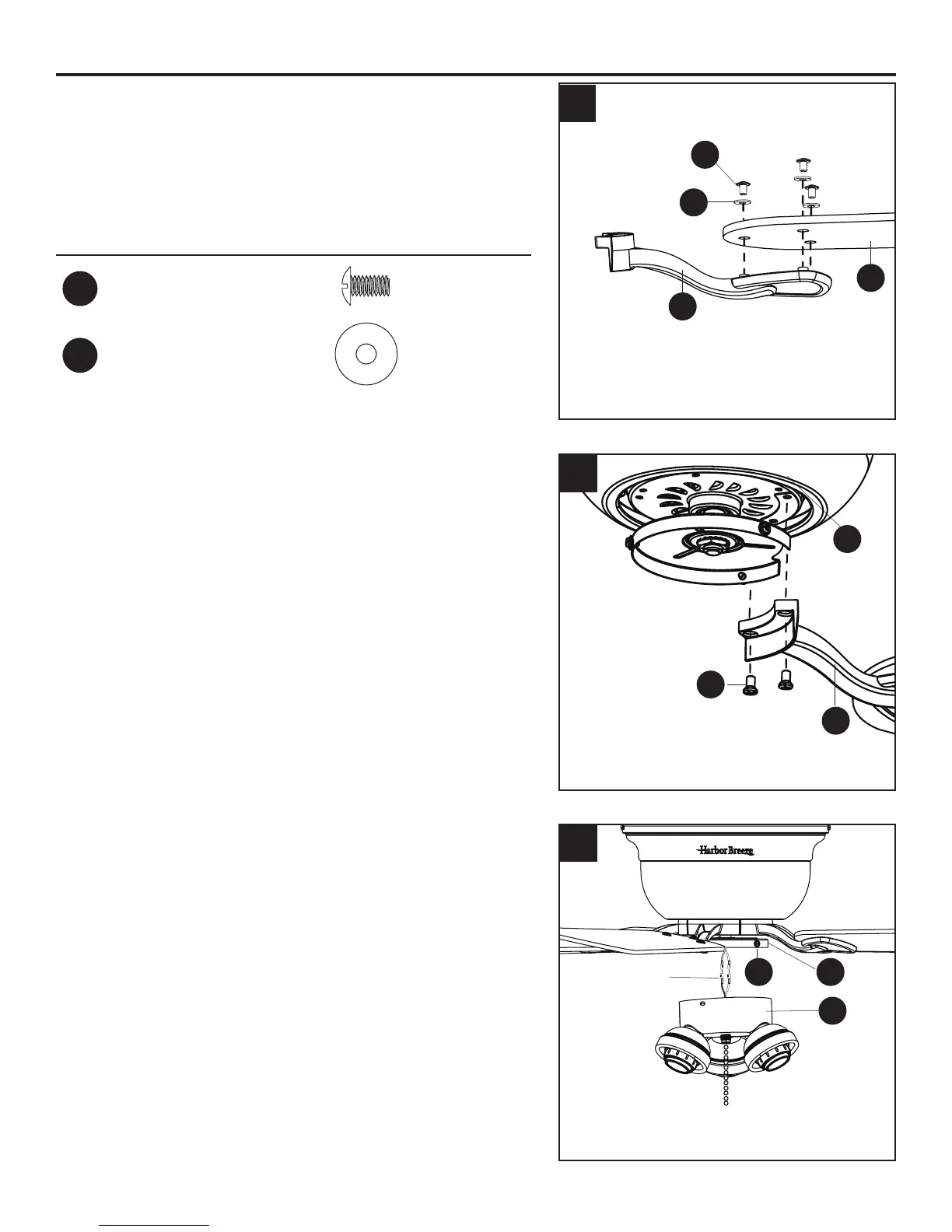 Harbor Breeze