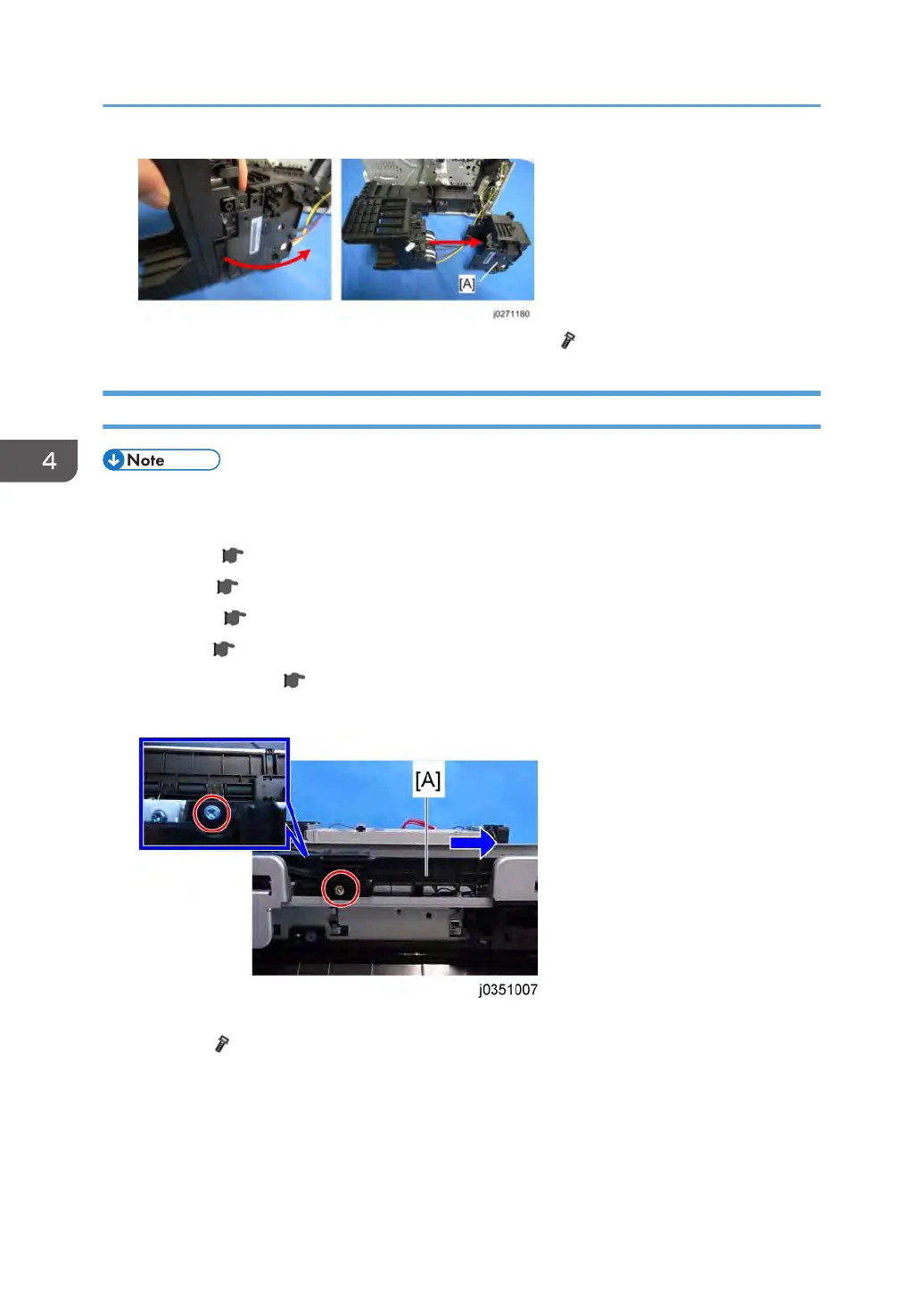 [A]

j0271180

4

Note

[A]

j0351007