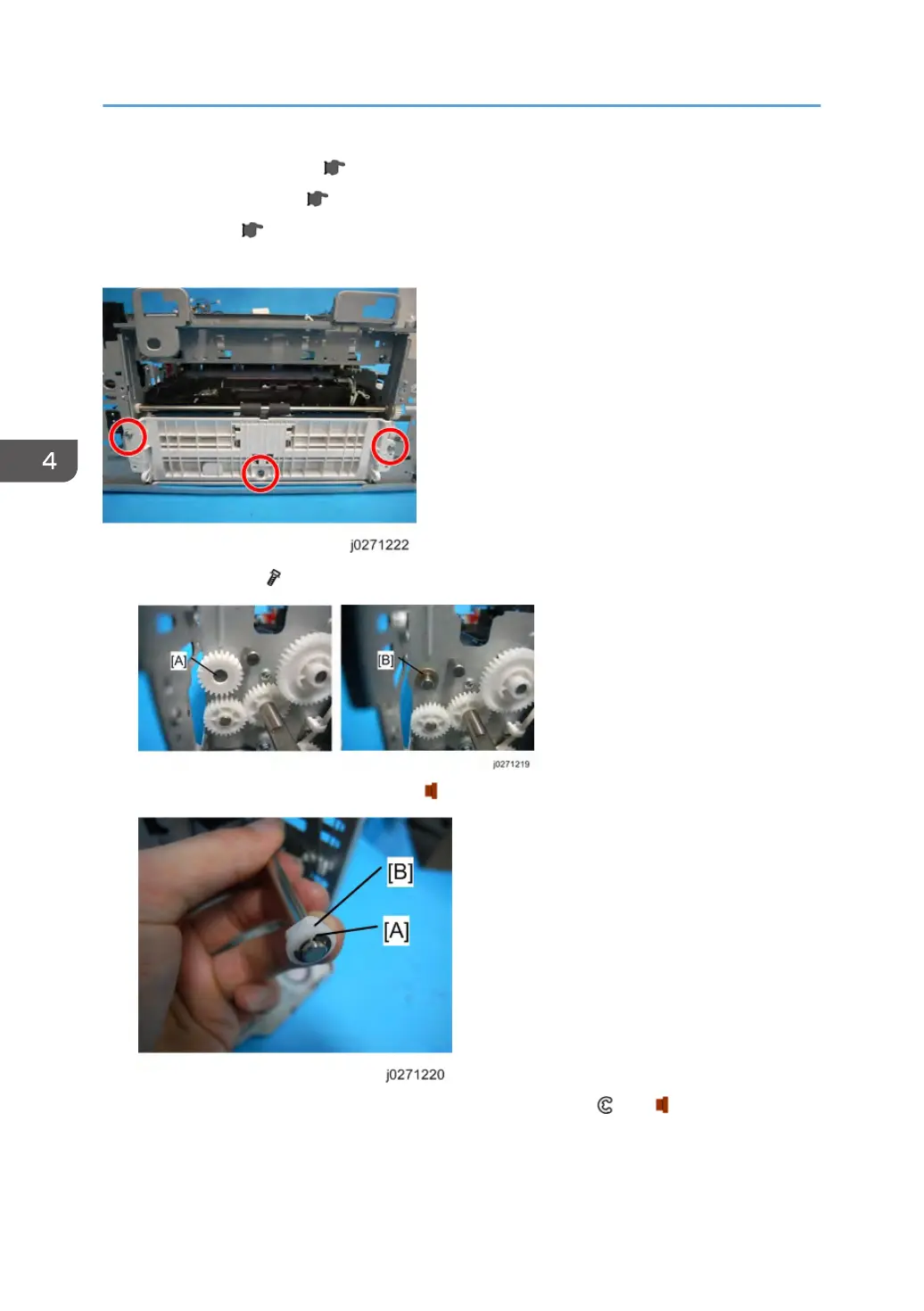 4

j0271222

[A]

[B]

j0271219

[B]

[A]

j0271220