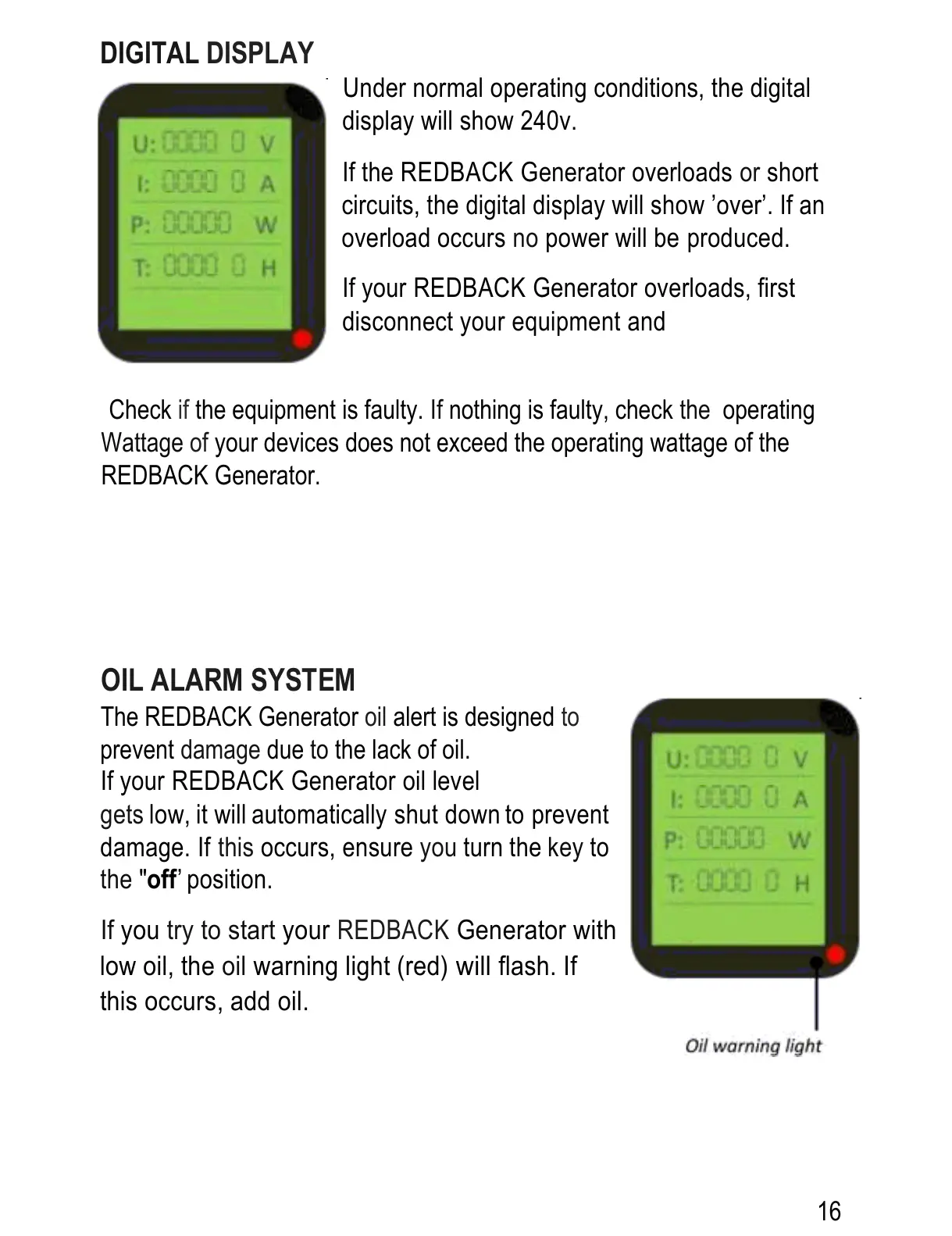 DIGITAL DISPLAY

U: 0000 0 V
I: 0000 0 A
P: 00000 W
T: 0000 0 H

Under normal operating conditions, the digital display will show 240v.

If the REDBACK Generator overloads or short circuits, the digital display will show ’over’. If an overload occurs no power will be produced.

If your REDBACK Generator overloads, first disconnect your equipment and

Check if the equipment is faulty. If nothing is faulty, check the operating Wattage of your devices does not exceed the operating wattage of the REDBACK Generator.

OIL ALARM SYSTEM

The REDBACK Generator oil alert is designed to prevent damage due to the lack of oil. If your REDBACK Generator oil level gets low, it will automatically shut down to prevent damage. If this occurs, ensure you turn the key to the "**off**’ position.

If you try to start your REDBACK Generator with low oil, the oil warning light (red) will flash. If this occurs, add oil.

U: 0000 0 V
I: 0000 0 A
P: 00000 W
T: 0000 0 H

Oil warning light

16