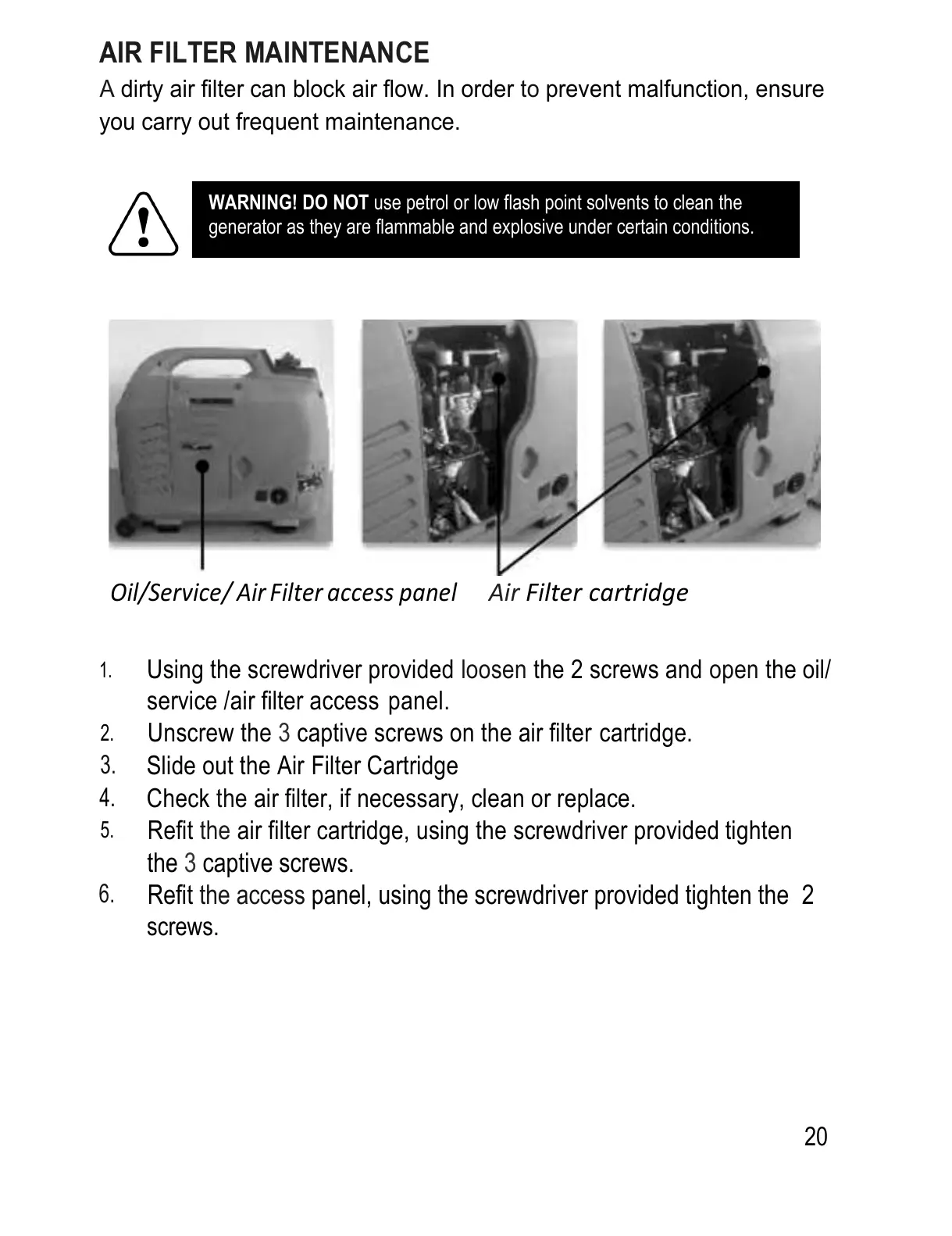 AIR FILTER MAINTENANCE

A dirty air filter can block air flow. In order to prevent malfunction, ensure you carry out frequent maintenance.

WARNING! DO NOT use petrol or low flash point solvents to clean the generator as they are flammable and explosive under certain conditions.

Oil/Service/ Air Filter access panel    Air Filter cartridge

1. Using the screwdriver provided loosen the 2 screws and open the oil/ service /air filter access panel.
2. Unscrew the 3 captive screws on the air filter cartridge.
3. Slide out the Air Filter Cartridge
4. Check the air filter, if necessary, clean or replace.
5. Refit the air filter cartridge, using the screwdriver provided tighten the 3 captive screws.
6. Refit the access panel, using the screwdriver provided tighten the 2 screws.

20