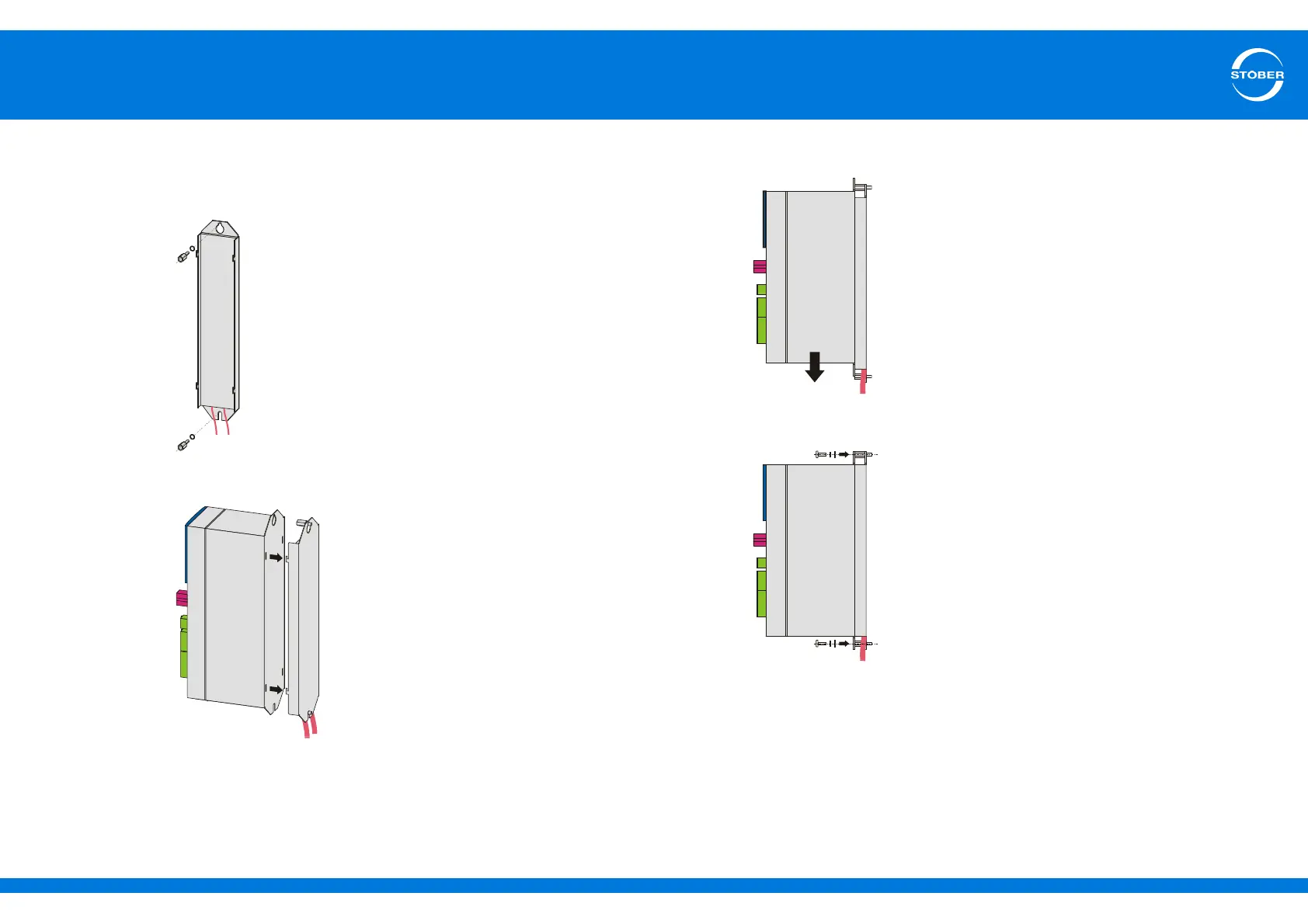 STÖBER