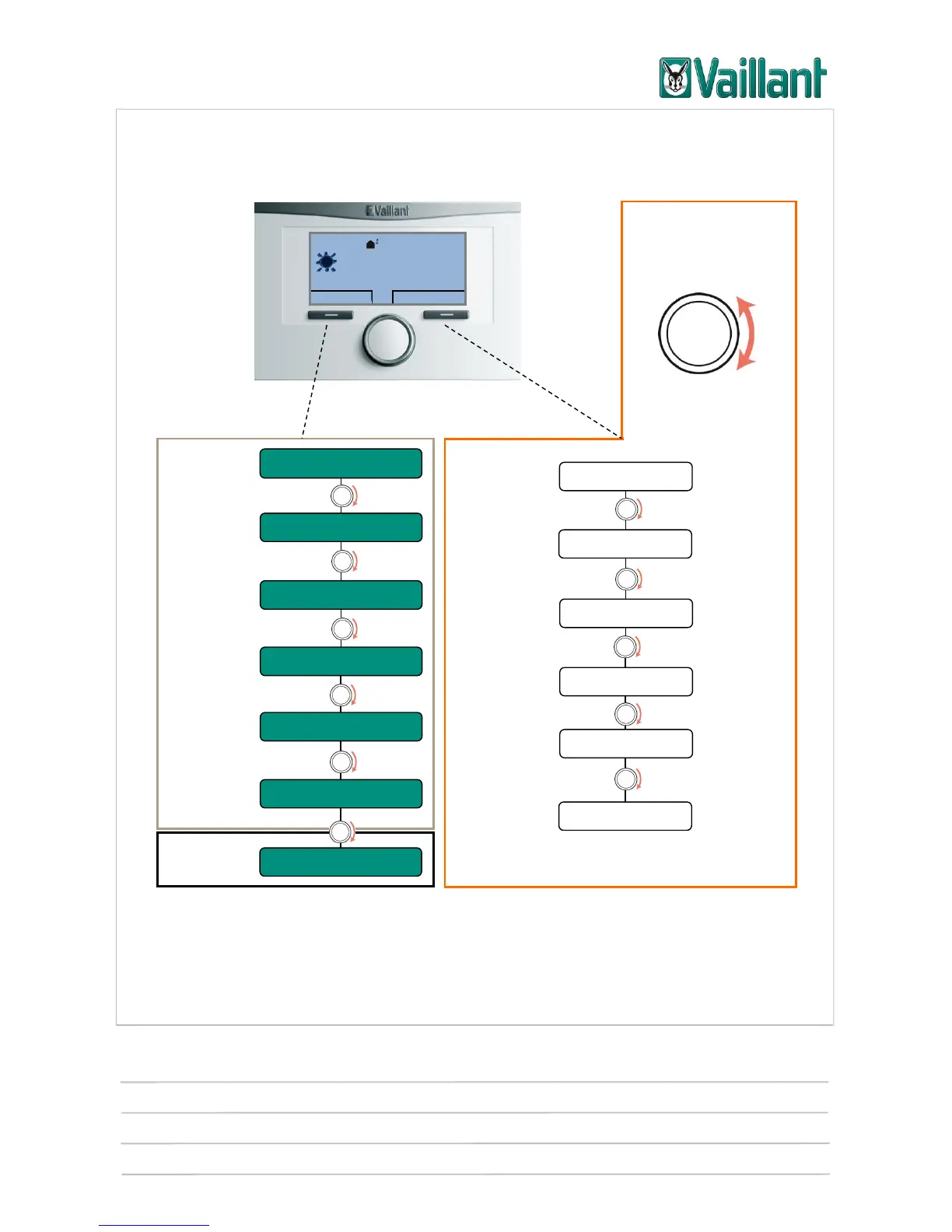 Vaillant

Vaillant