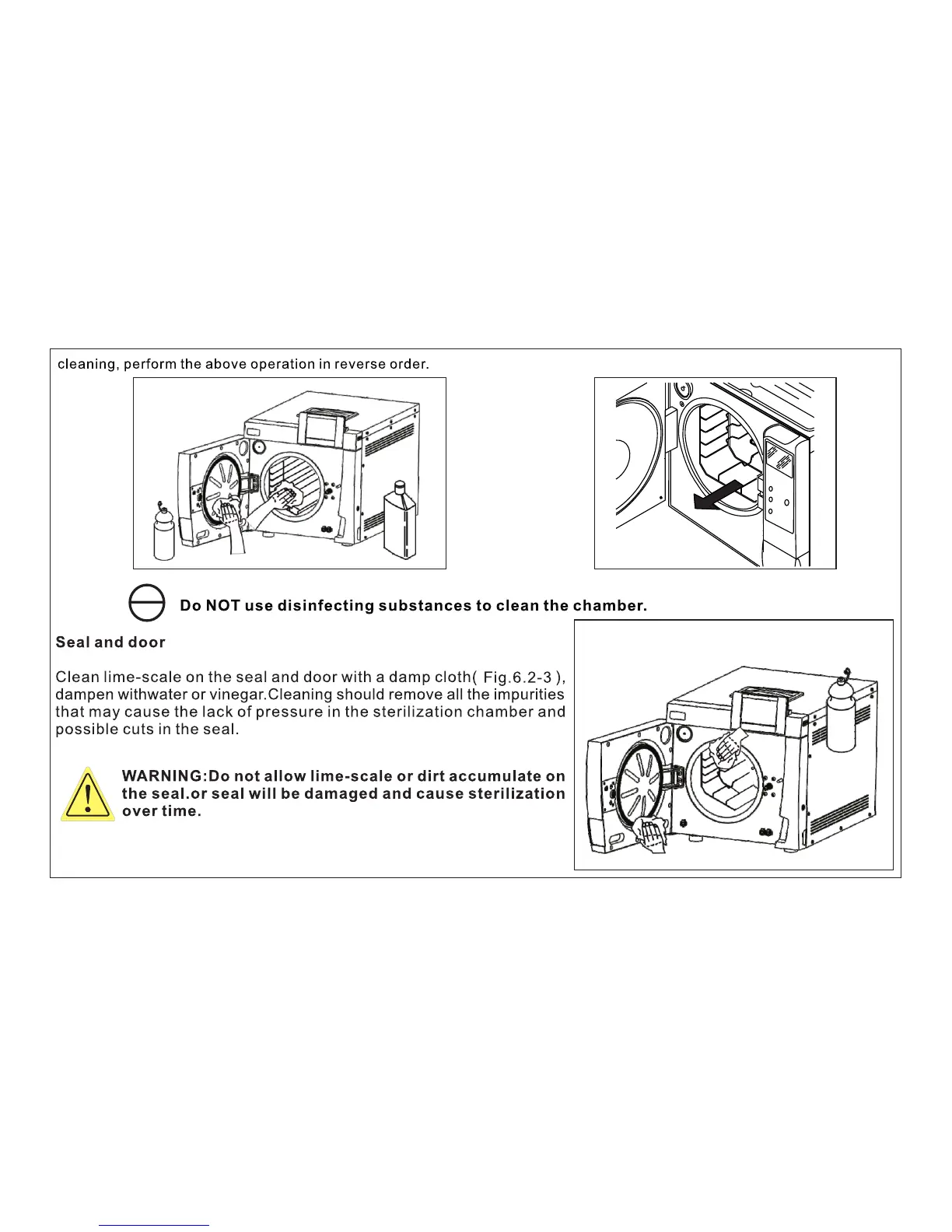 cleaning, perform the above operation in reverse order.

Do NOT use disinfecting substances to clean the chamber.

Seal and door

Clean lime-scale on the seal and door with a damp cloth( Fig.6.2-3 ), dampen withwater or vinegar.Cleaning should remove all the impurities that may cause the lack of pressure in the sterilization chamber and possible cuts in the seal.

WARNING:Do not allow lime-scale or dirt accumulate on the seal.or seal will be damaged and cause sterilization over time.