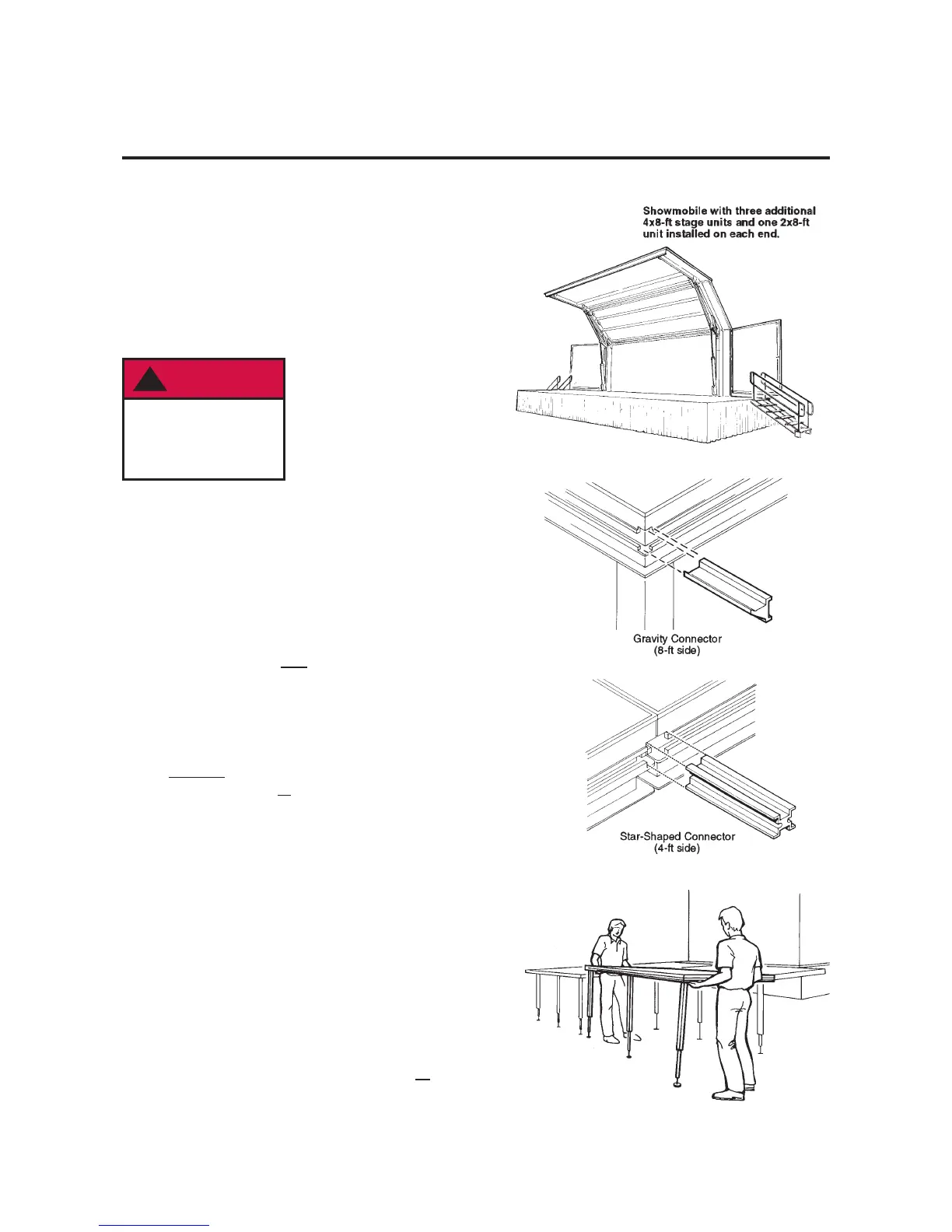 Showmobile with three additional 4x8-ft stage units and one 2x8-ft unit installed on each end.

Gravity Connector
(8-ft side)

Star-Shaped Connector
(4-ft side)