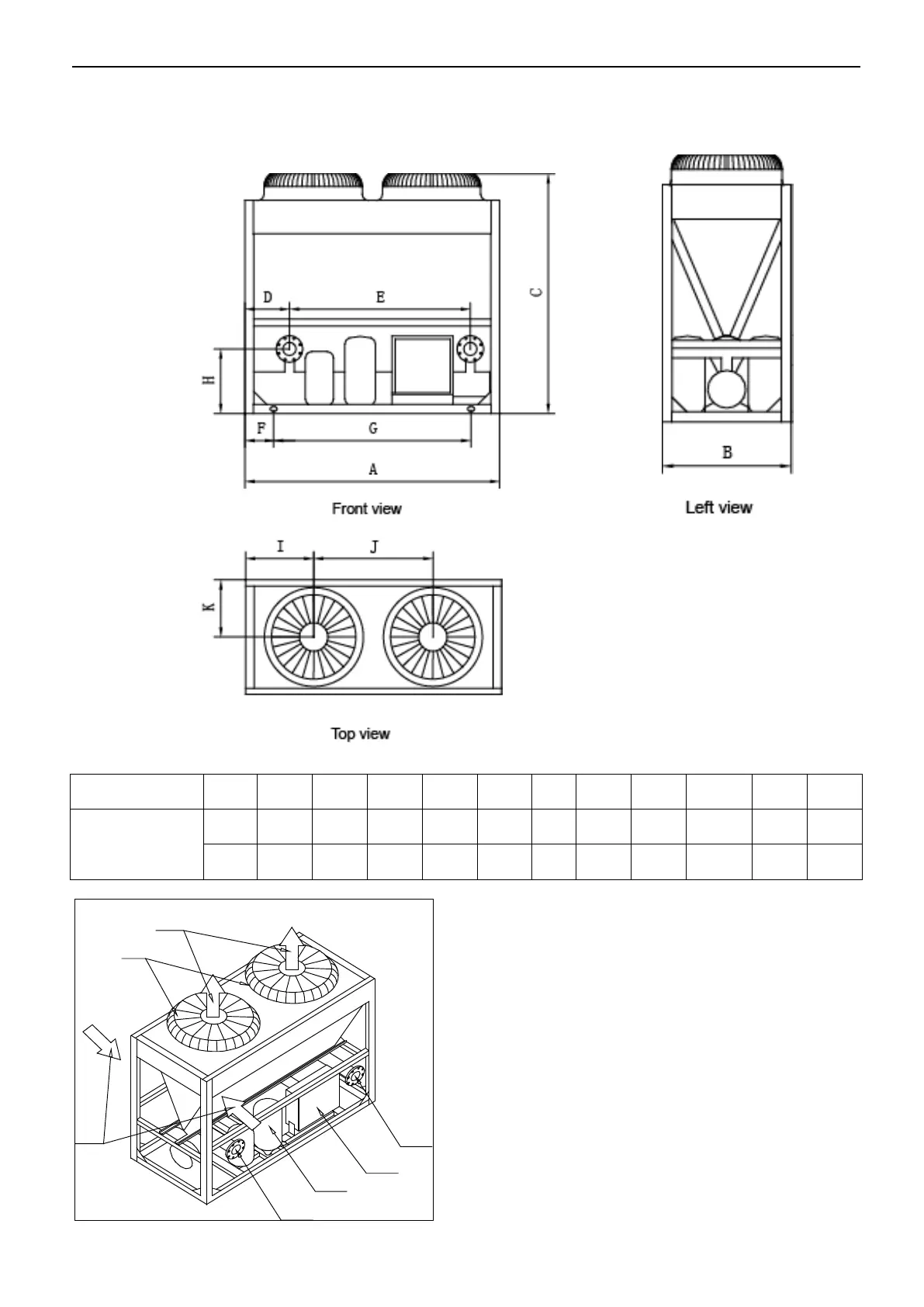 D E C H F G A

Front view

B

Left view

I J K

Top view