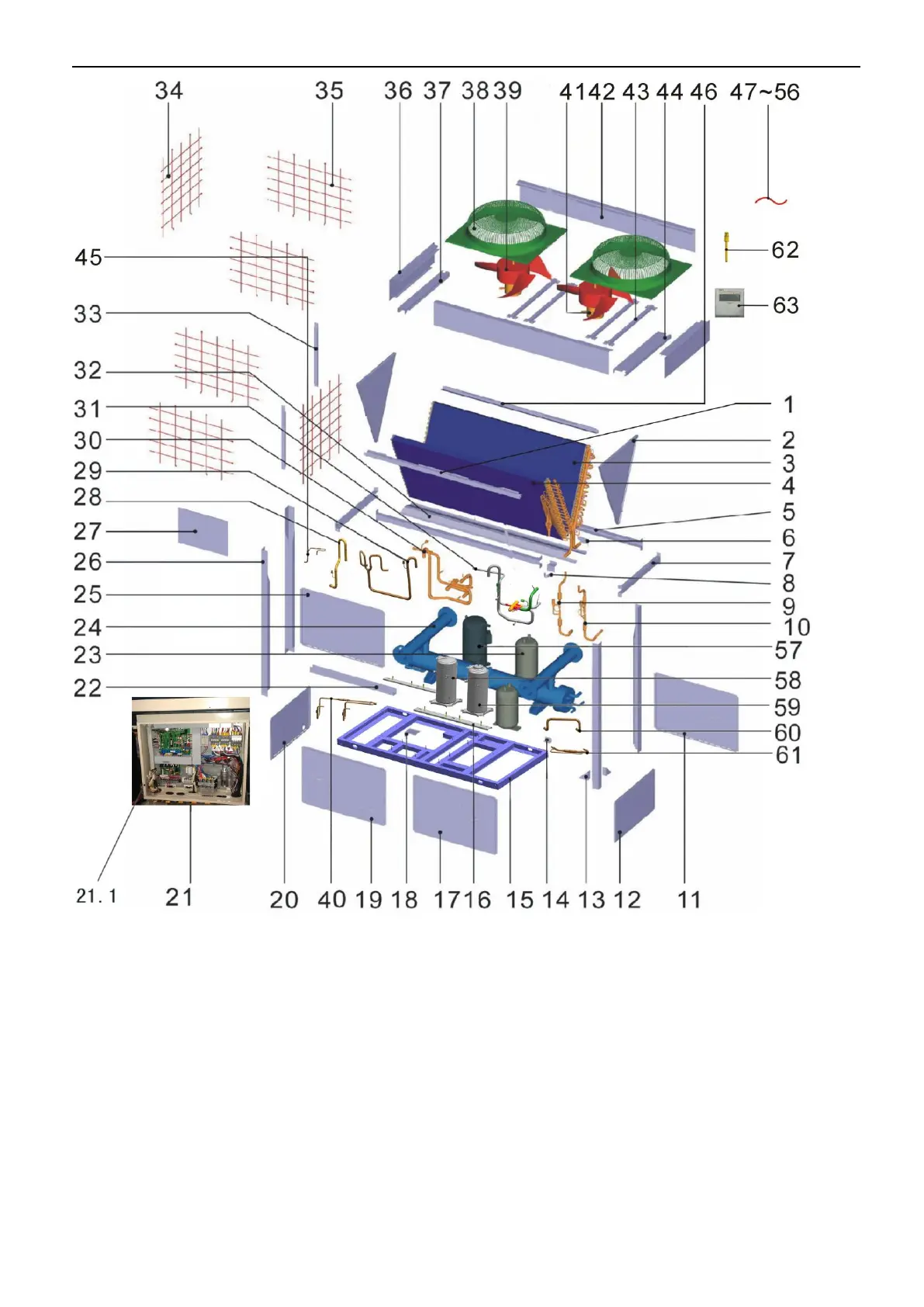 34 35 36 37 38 39 41 42 43 44 46 47~56

62

63

45

33

32

31

30

29

28

27

26

25

24

23

22

1

2

3

4

5

6

7

8

9

10

57

58

59

60

61

21.1 21 20 40 19 18 17 16 15 14 13 12 11