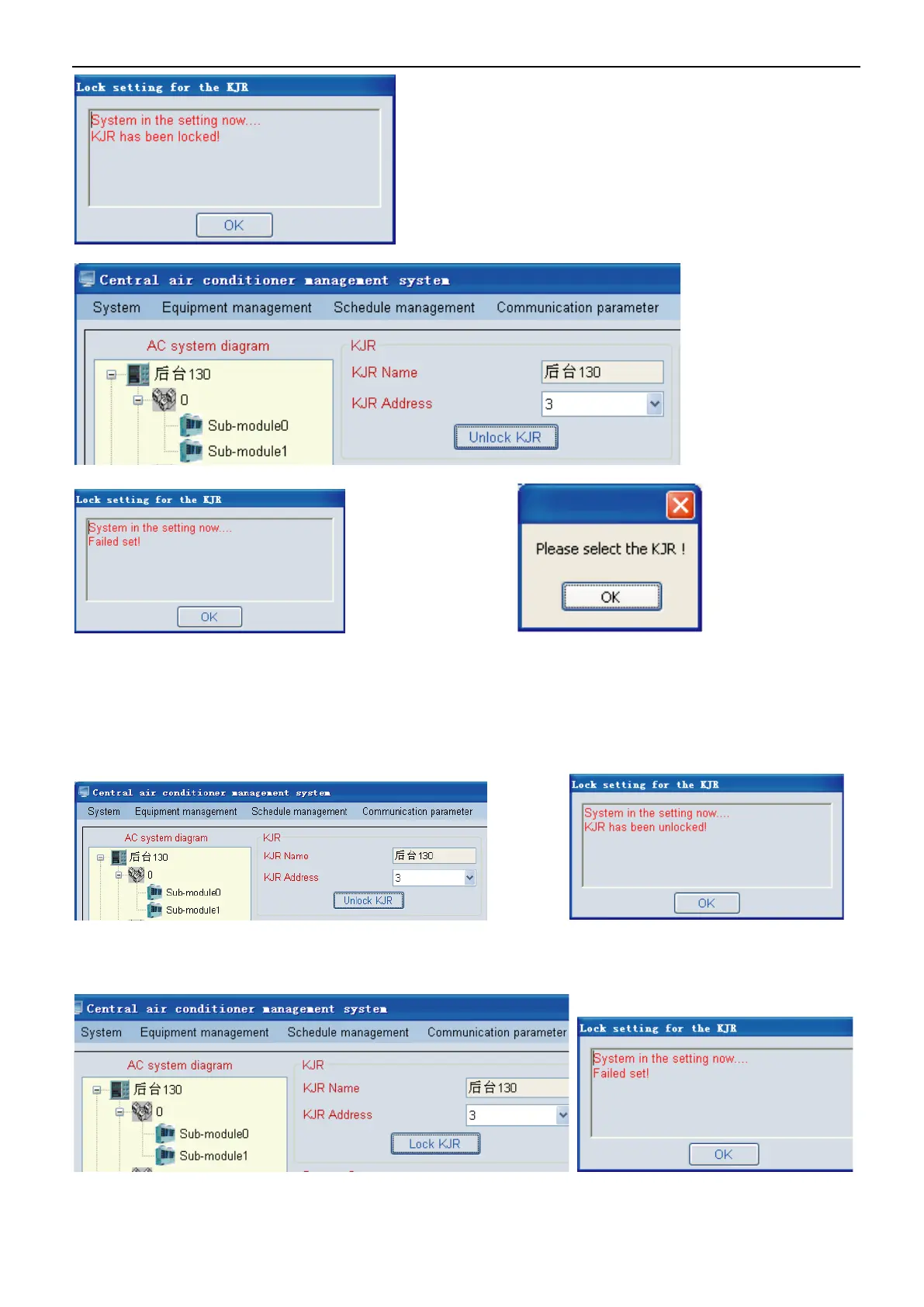 Lock setting for the KJR

System in the setting now....
KJR has been locked!

OK

Central air conditioner management system

System Equipment management Schedule management Communication parameter

AC system diagram

后台130
0
Sub-module0
Sub-module1

KJR
KJR Name 后台130
KJR Address 3
Unlock KJR

Lock setting for the KJR

System in the setting now....
Failed set!

OK

Please select the KJR !

OK

Central air conditioner management system

System Equipment management Schedule management Communication parameter

AC system diagram

后台130
0
Sub-module0
Sub-module1

KJR
KJR Name 后台130
KJR Address 3
Unlock KJR

Lock setting for the KJR

System in the setting now....
KJR has been unlocked!

OK

Central air conditioner management system

System Equipment management Schedule management Communication parameter

AC system diagram

后台130
0
Sub-module0
Sub-module1

KJR
KJR Name 后台130
KJR Address 3
Lock KJR

Lock setting for the KJR

System in the setting now....
Failed set!

OK