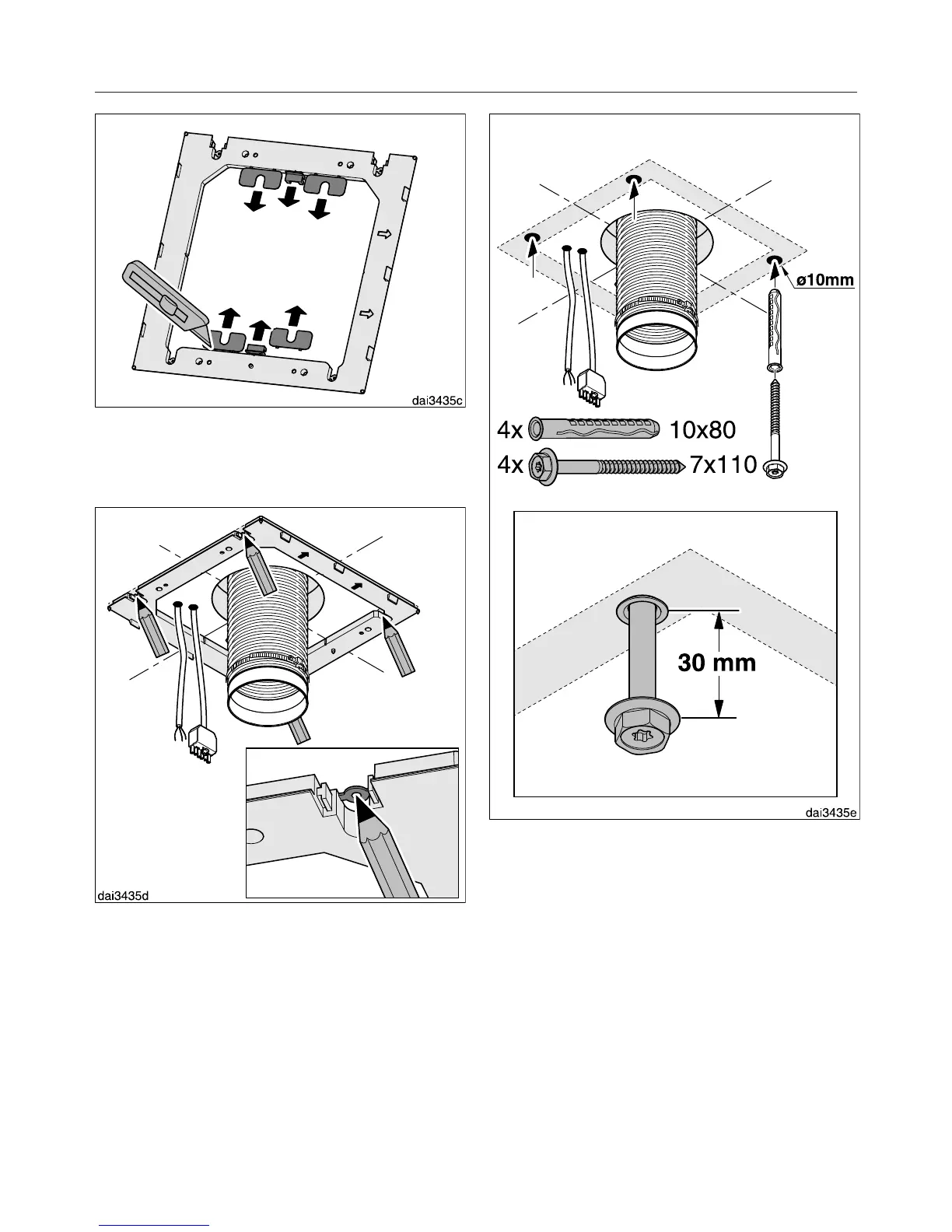 dai3435c

dai3435d

ø10mm

4x 10x80

4x 7x110

30 mm

dai3435e