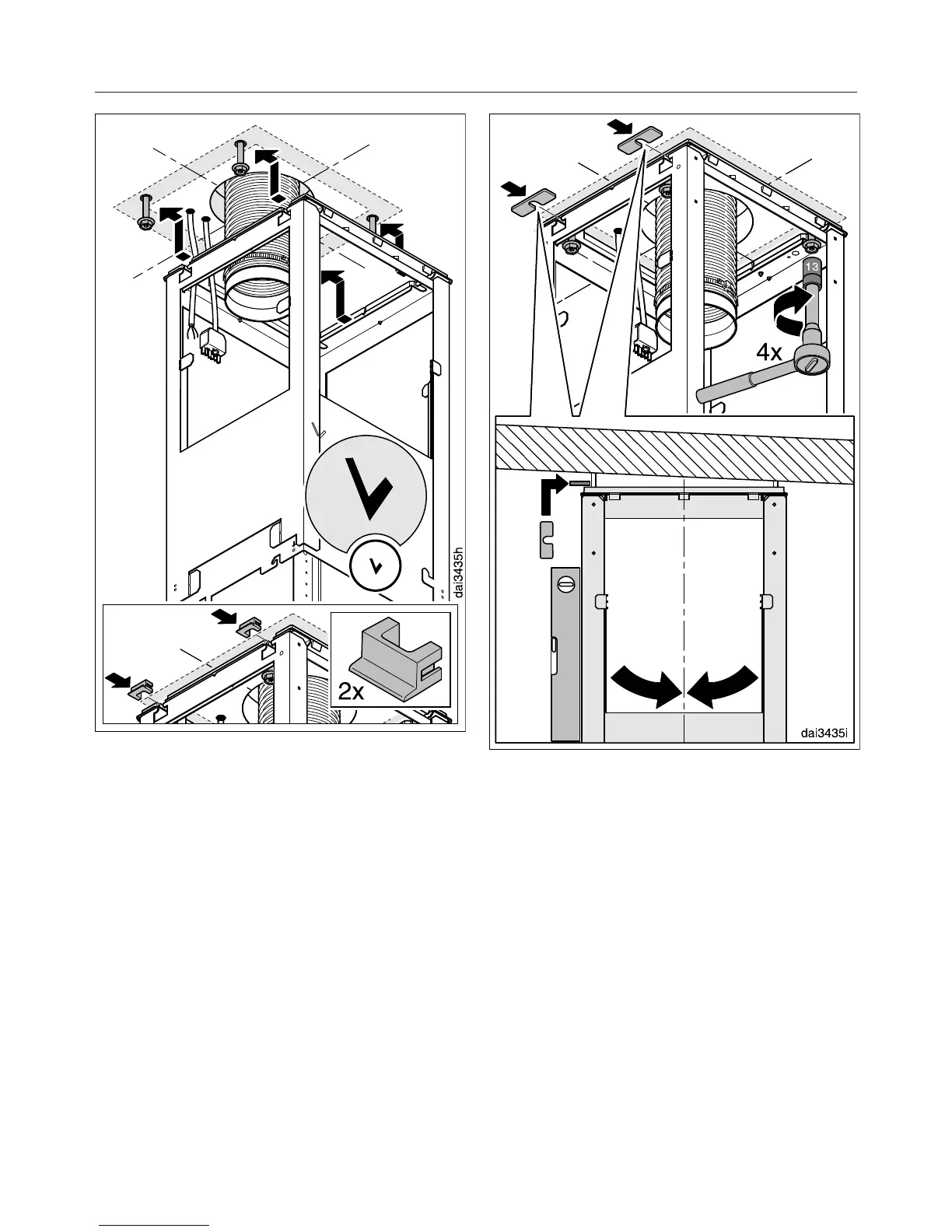 dai3435h

2x

13

4x

dai3435i