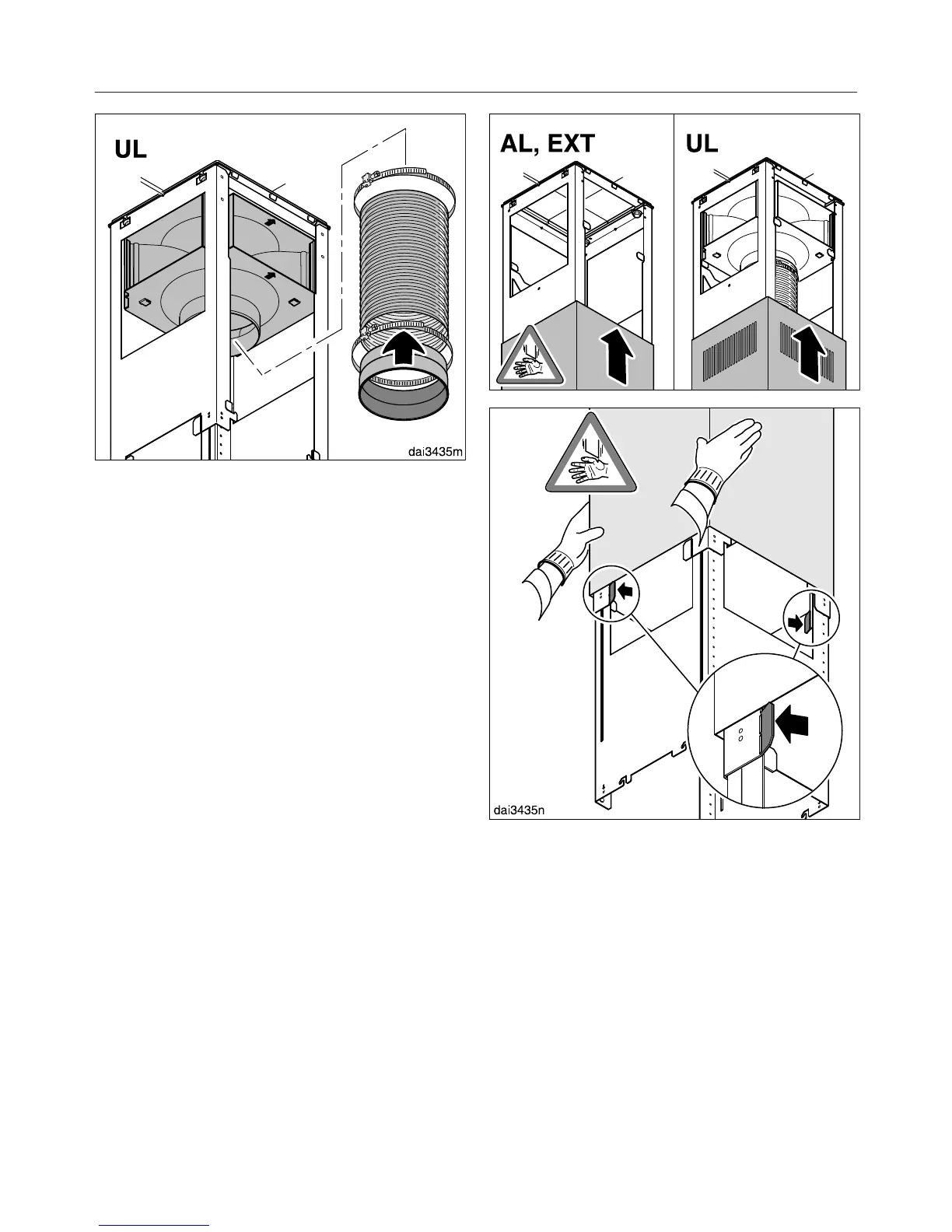 UL

dai3435m

AL, EXT

UL

dai3435n