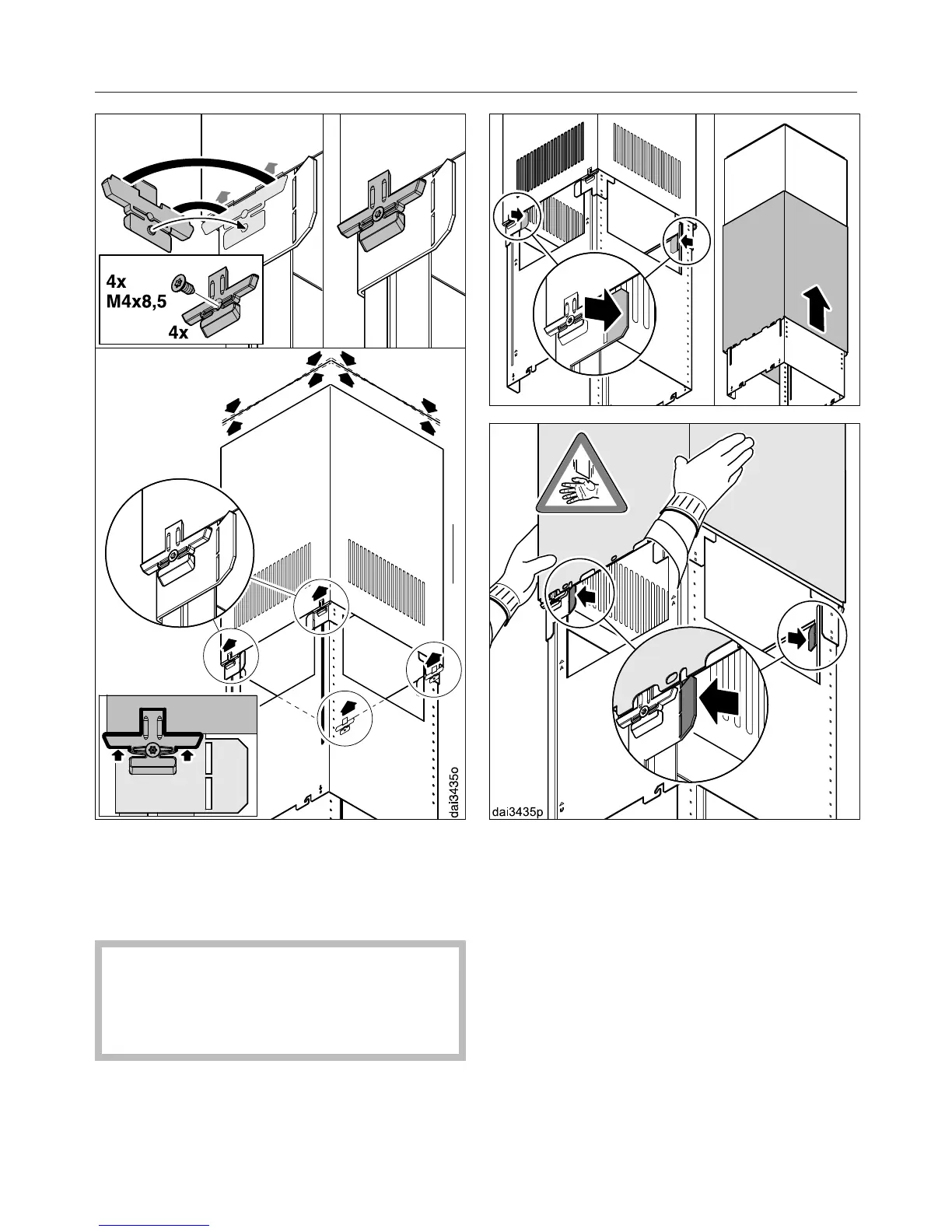 4x
M4x8,5
4x

dai3435o

dai3435p