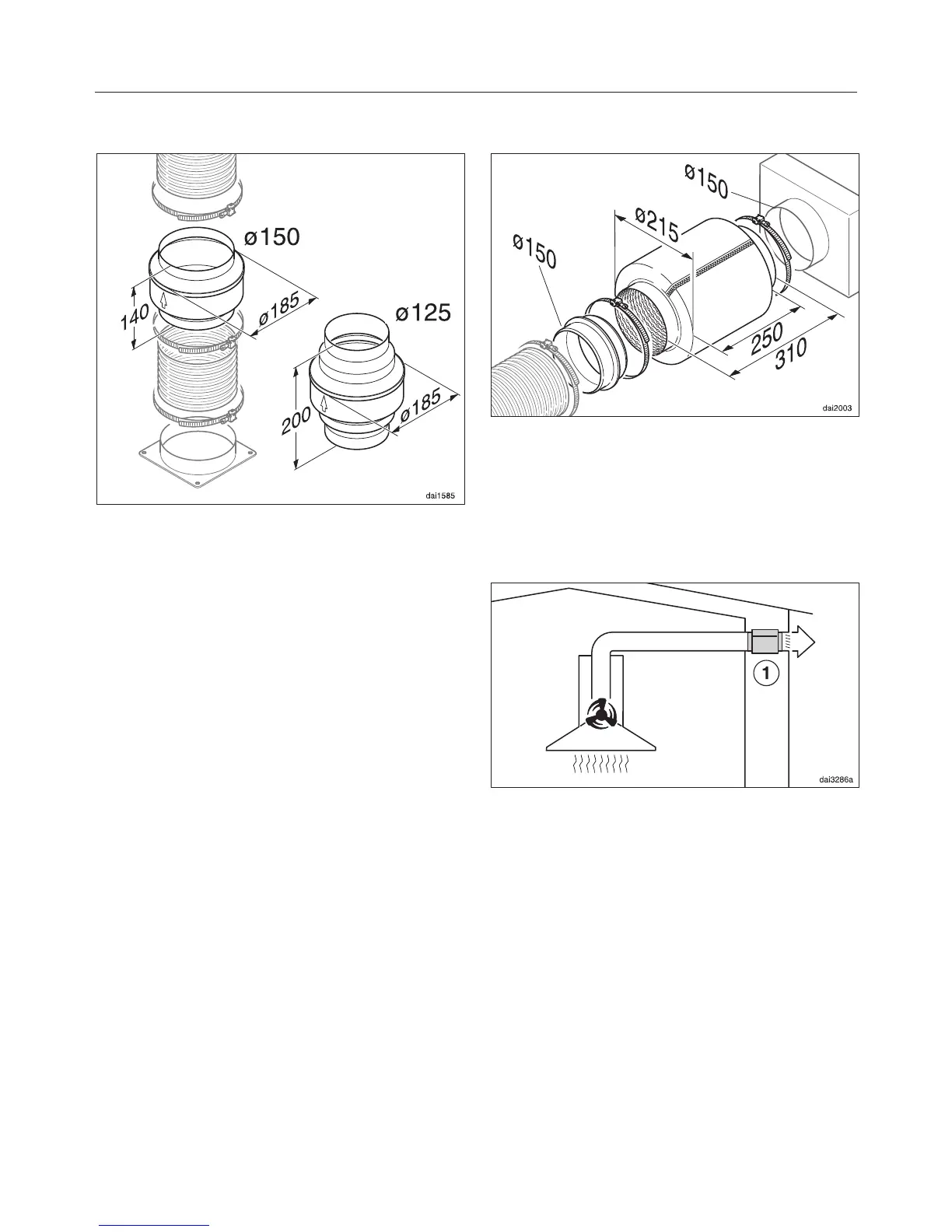 ø150

140

ø185

ø125

200

ø185

dai1585

ø150

ø215

ø150

250

310

dai2003

1

dai3286a