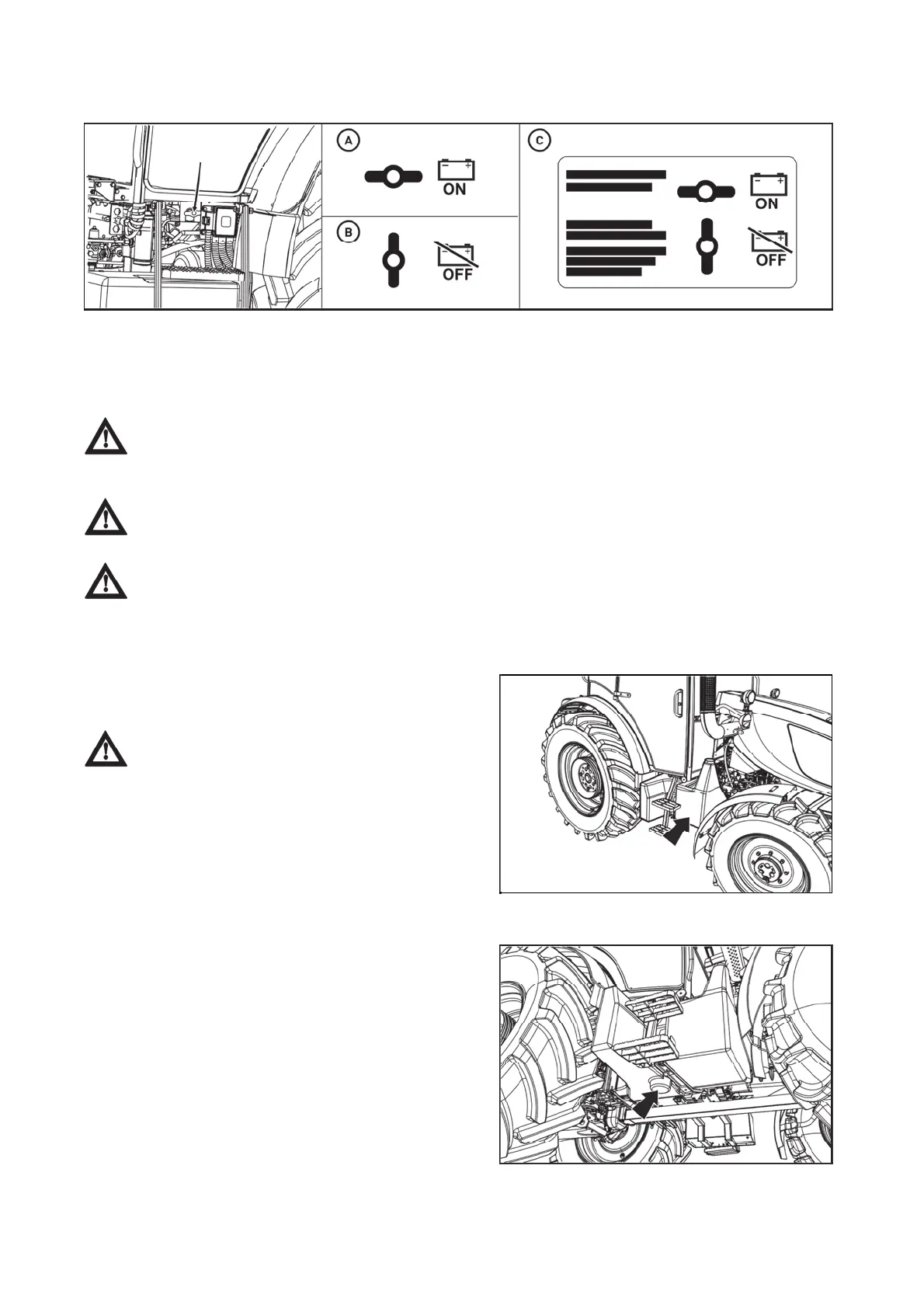 A

ON

B

OFF

C

ON

OFF